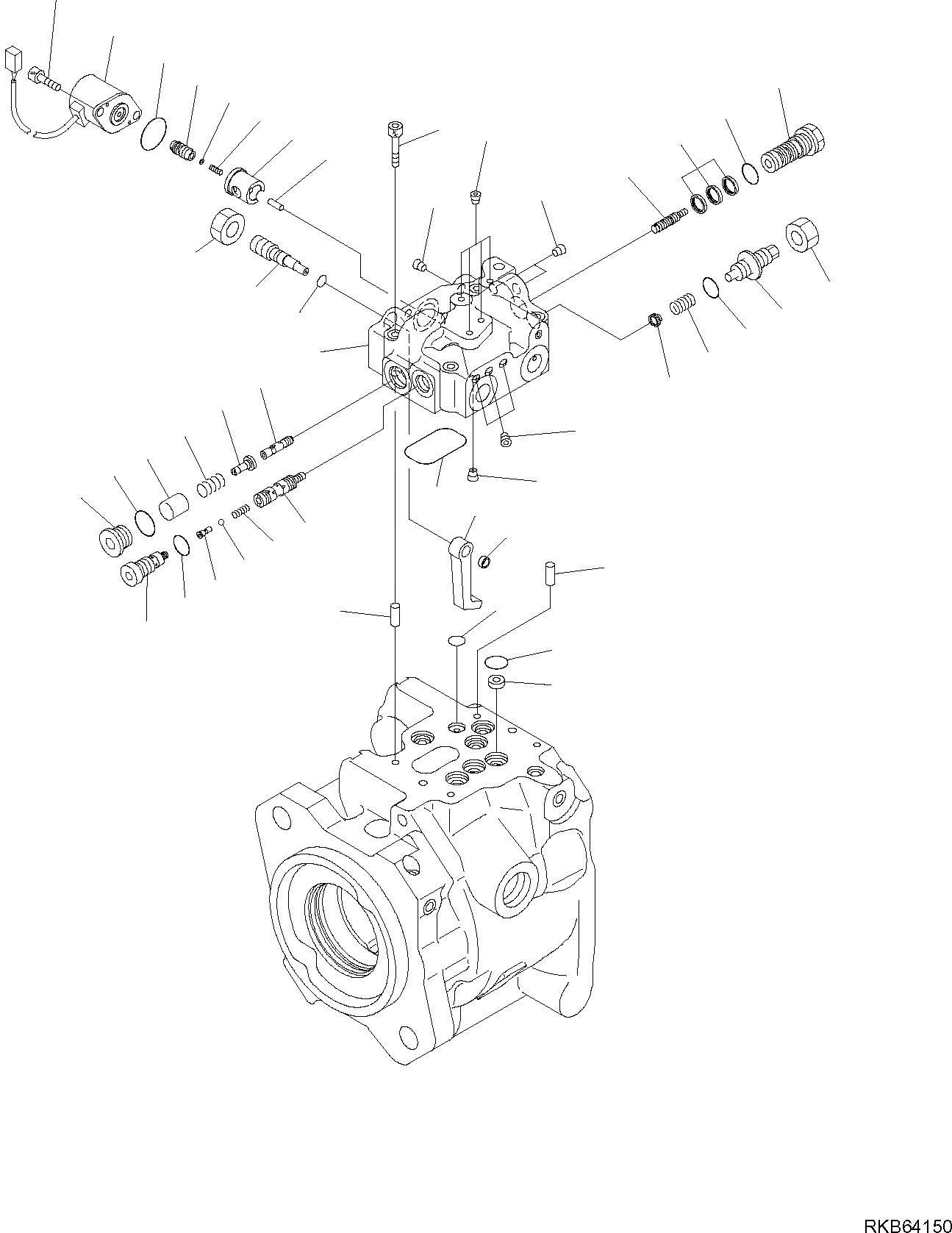 RKB64150