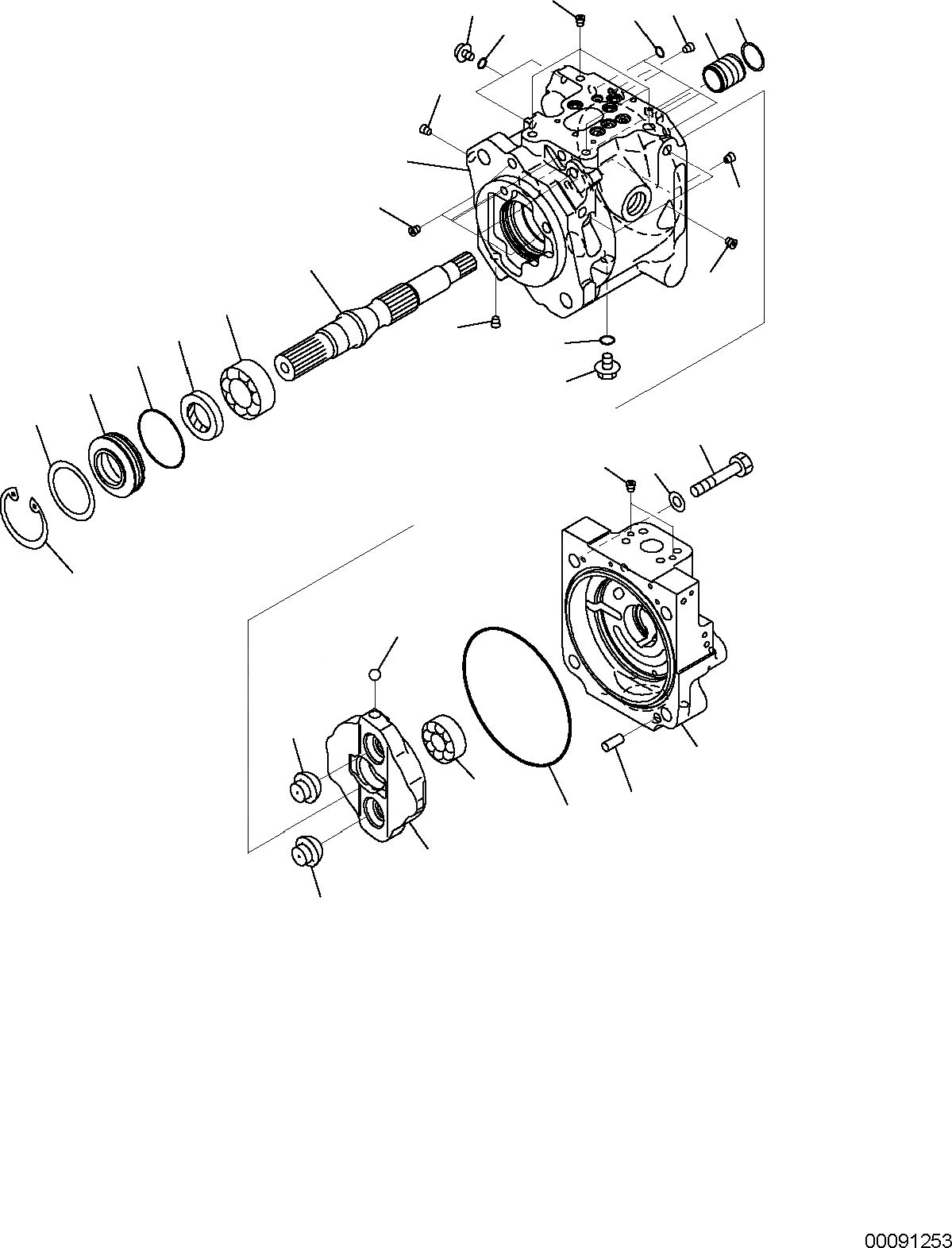 00091253