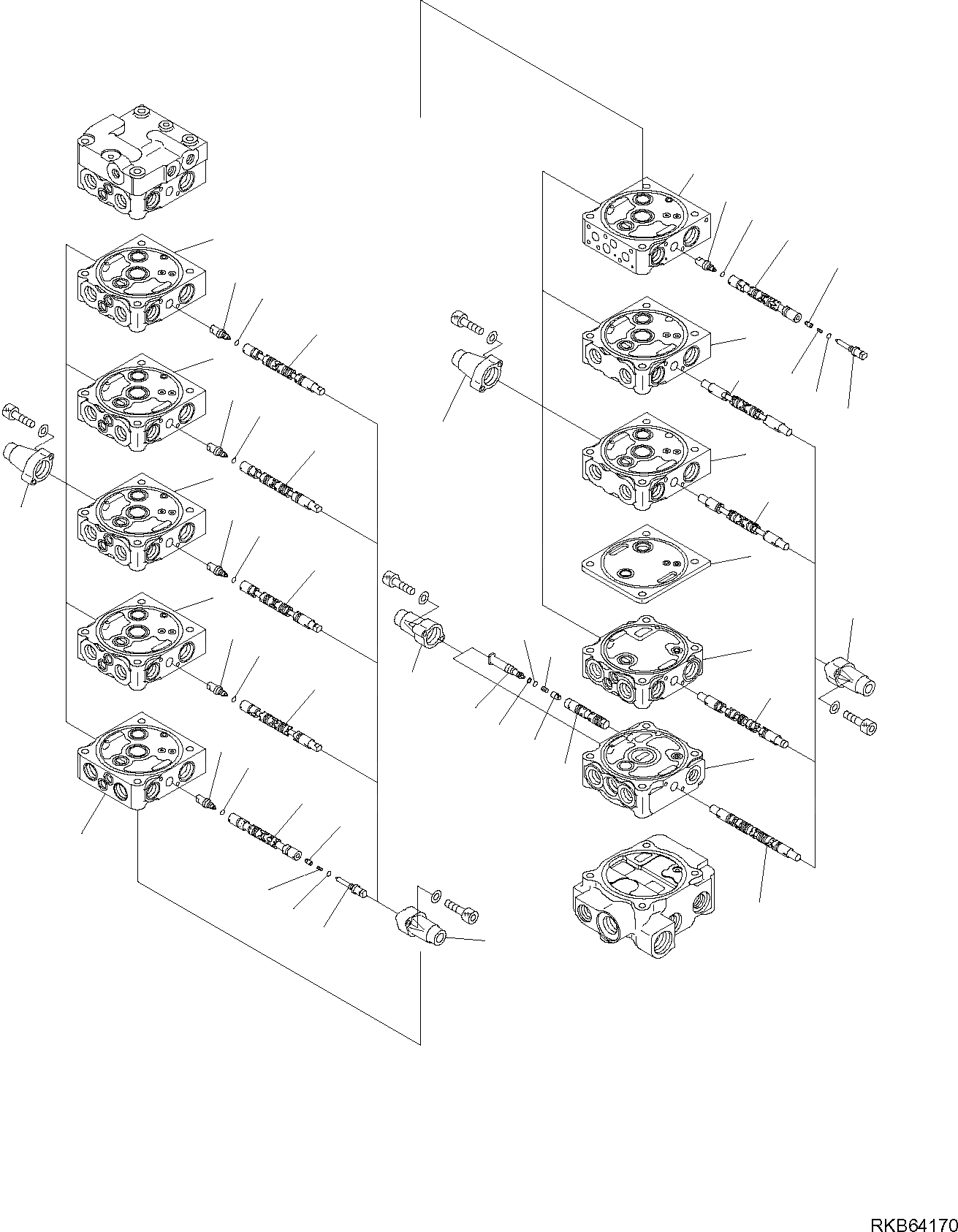 RKB64170