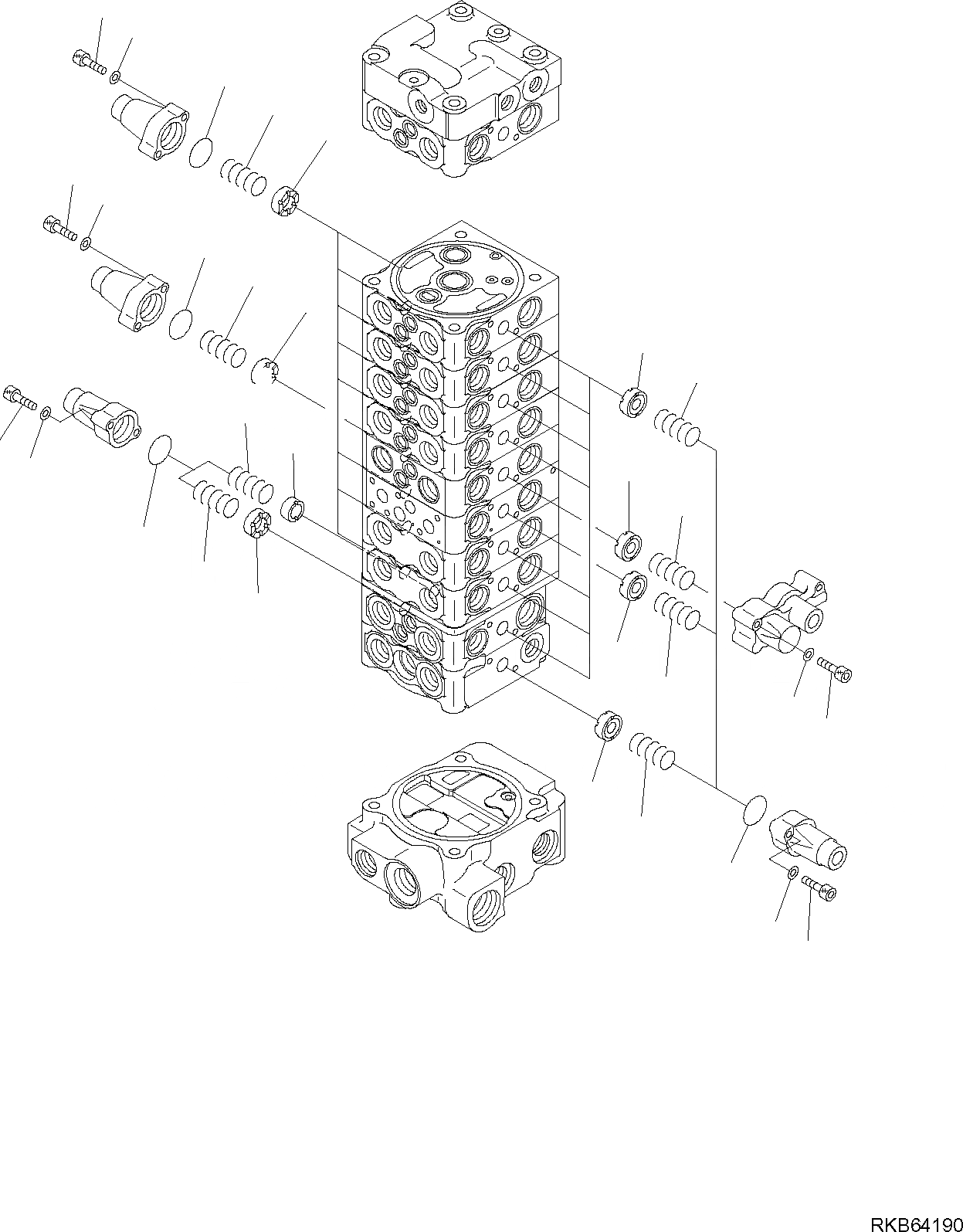 RKB64190