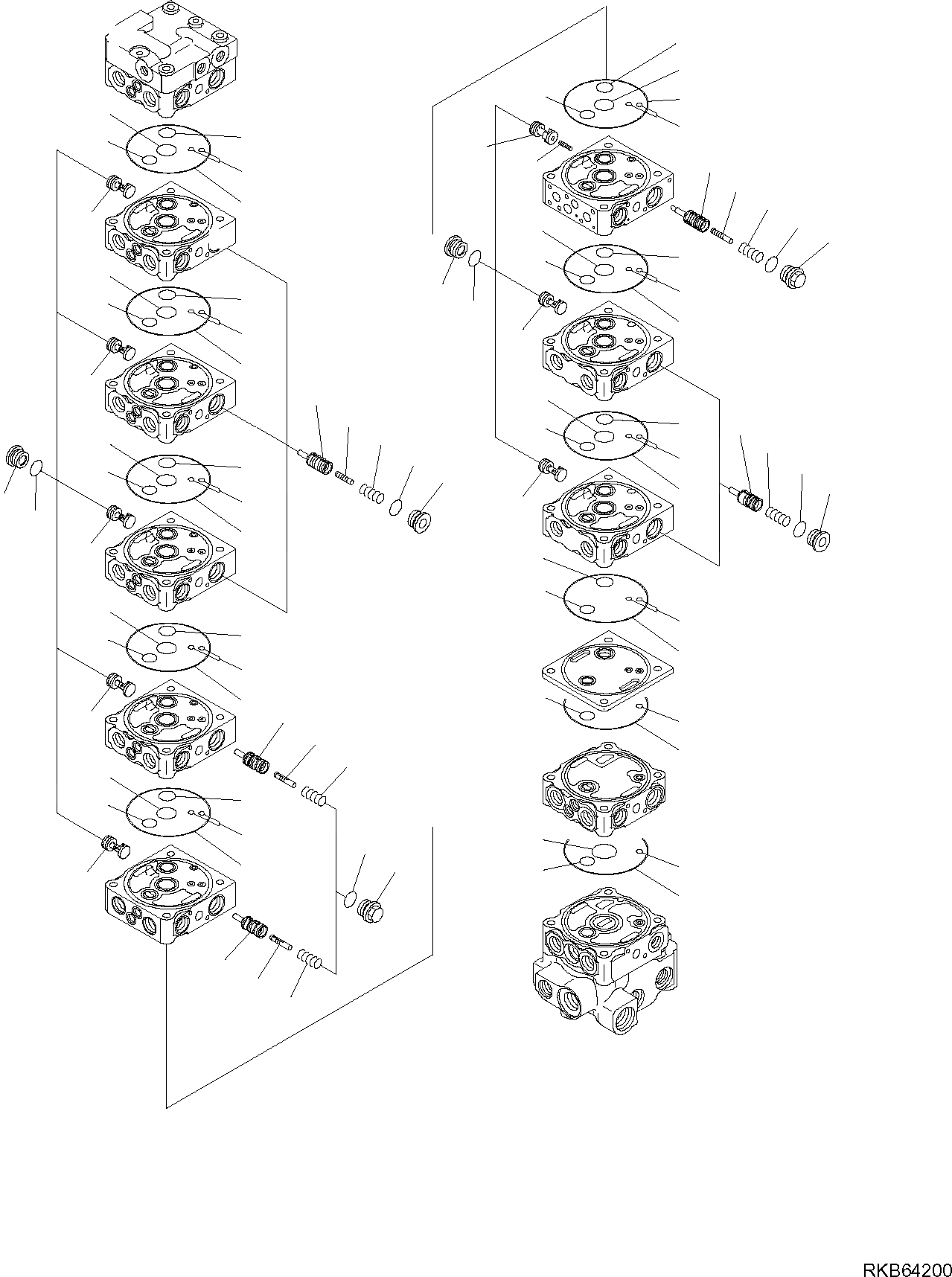 RKB64200