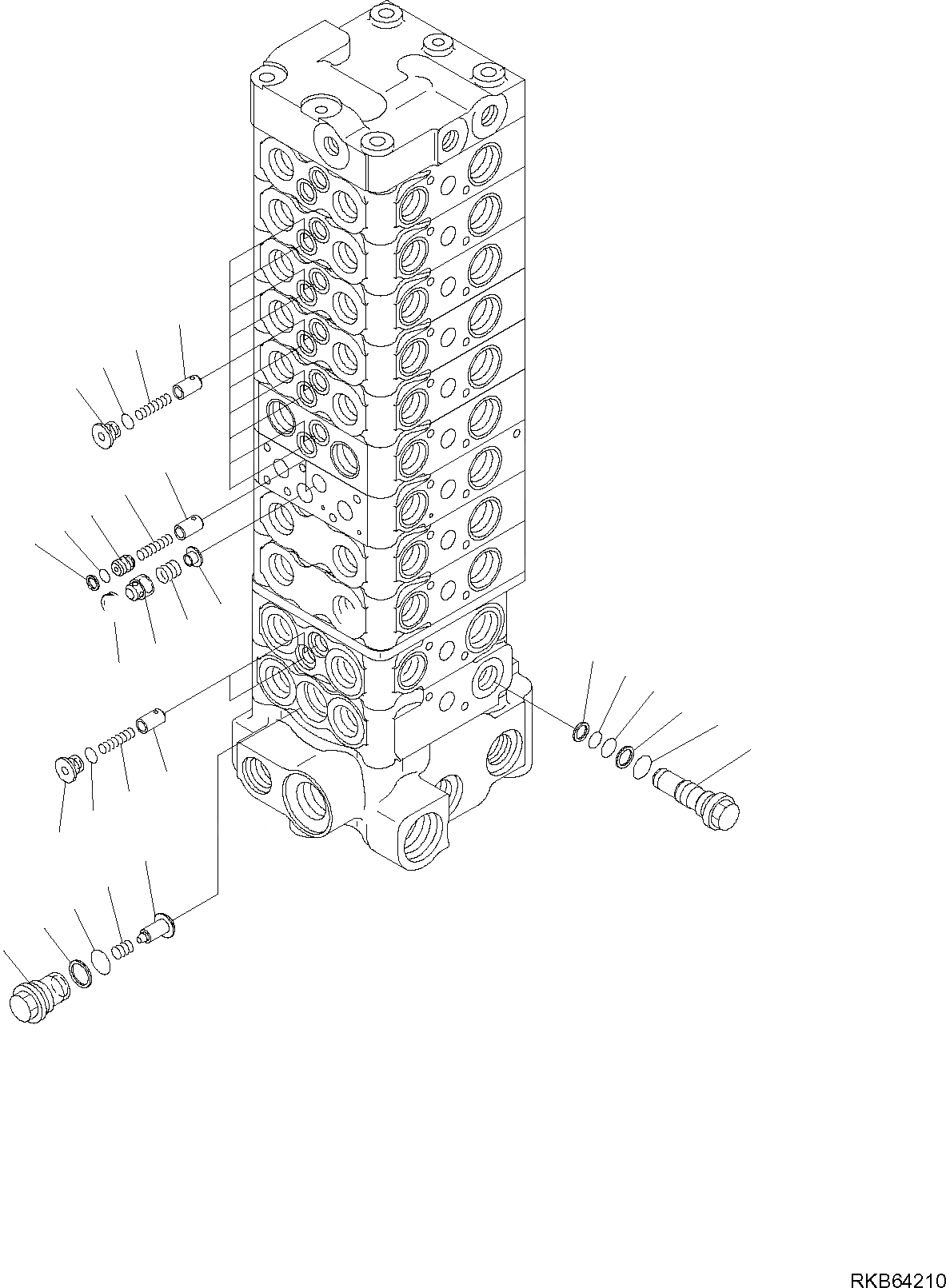 RKB64210