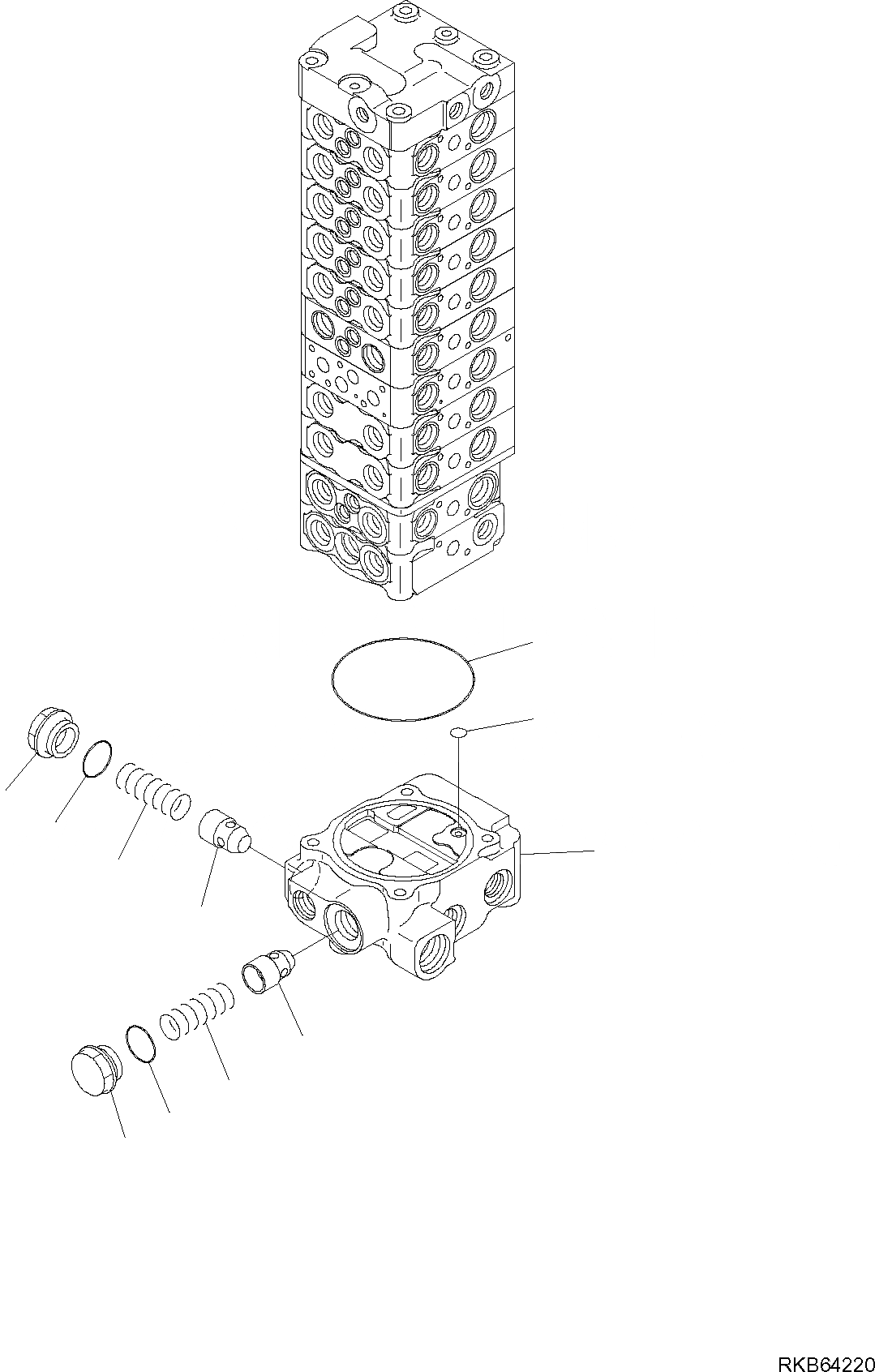 RKB64220