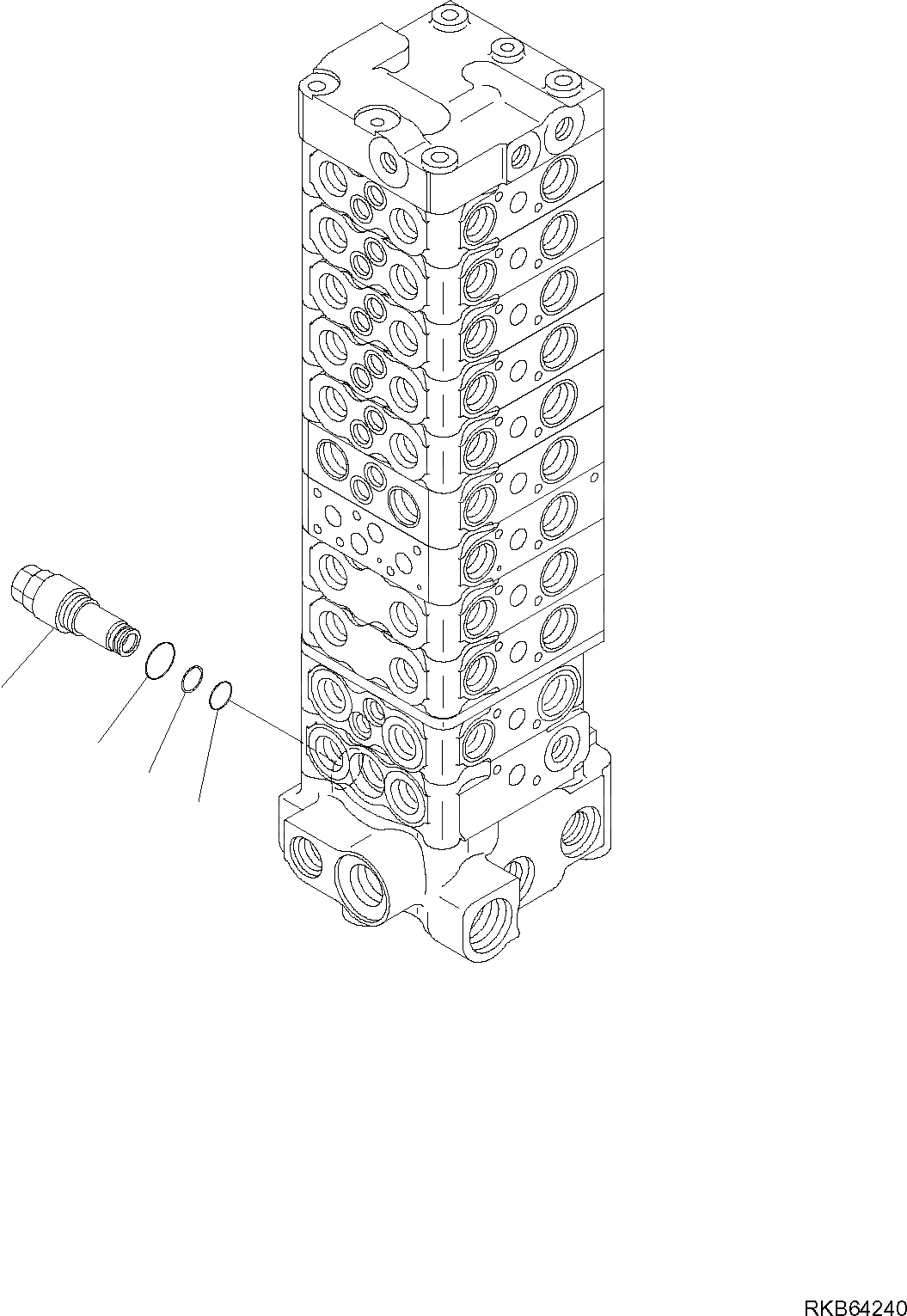 RKB64240