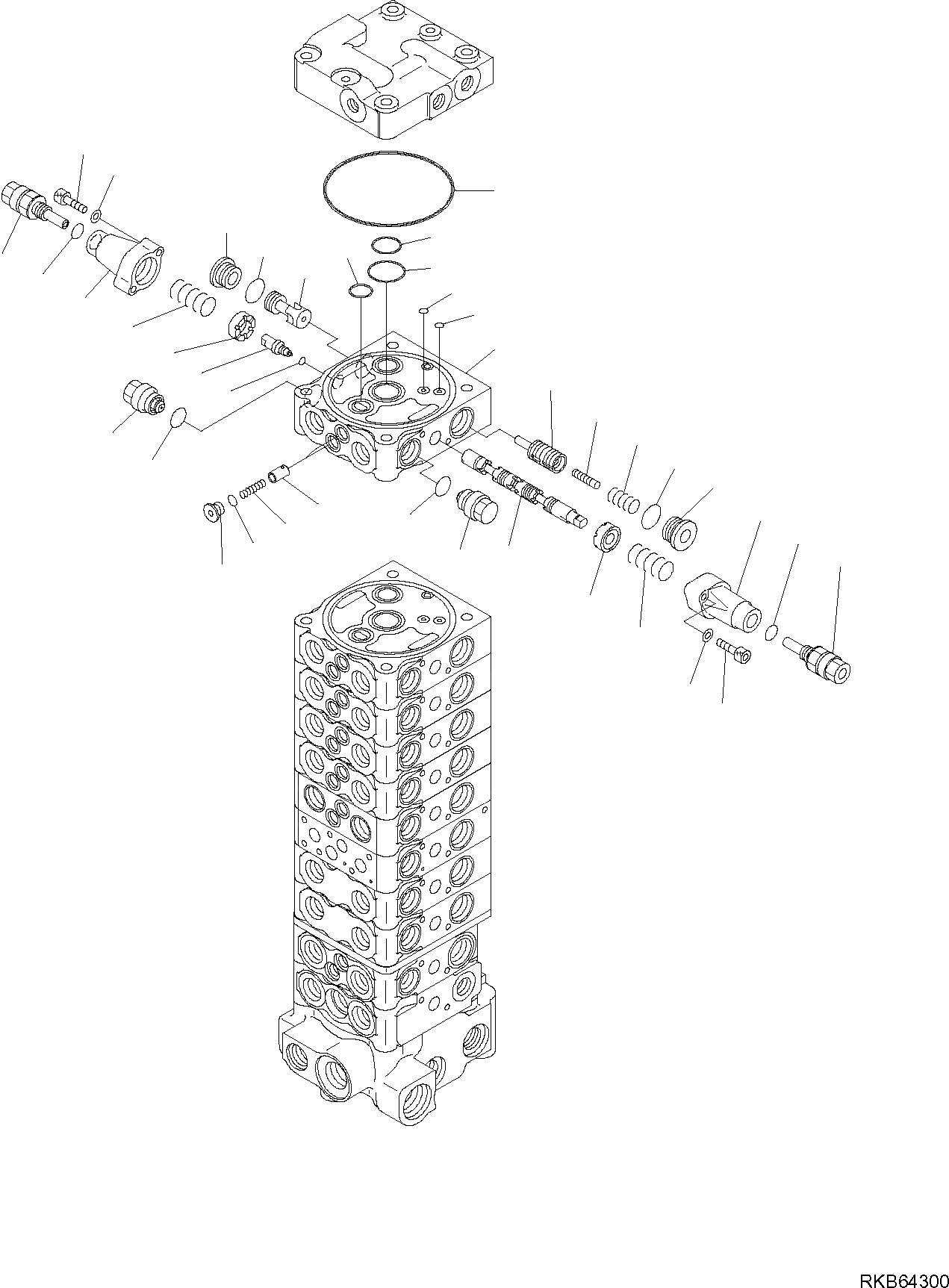 RKB64300