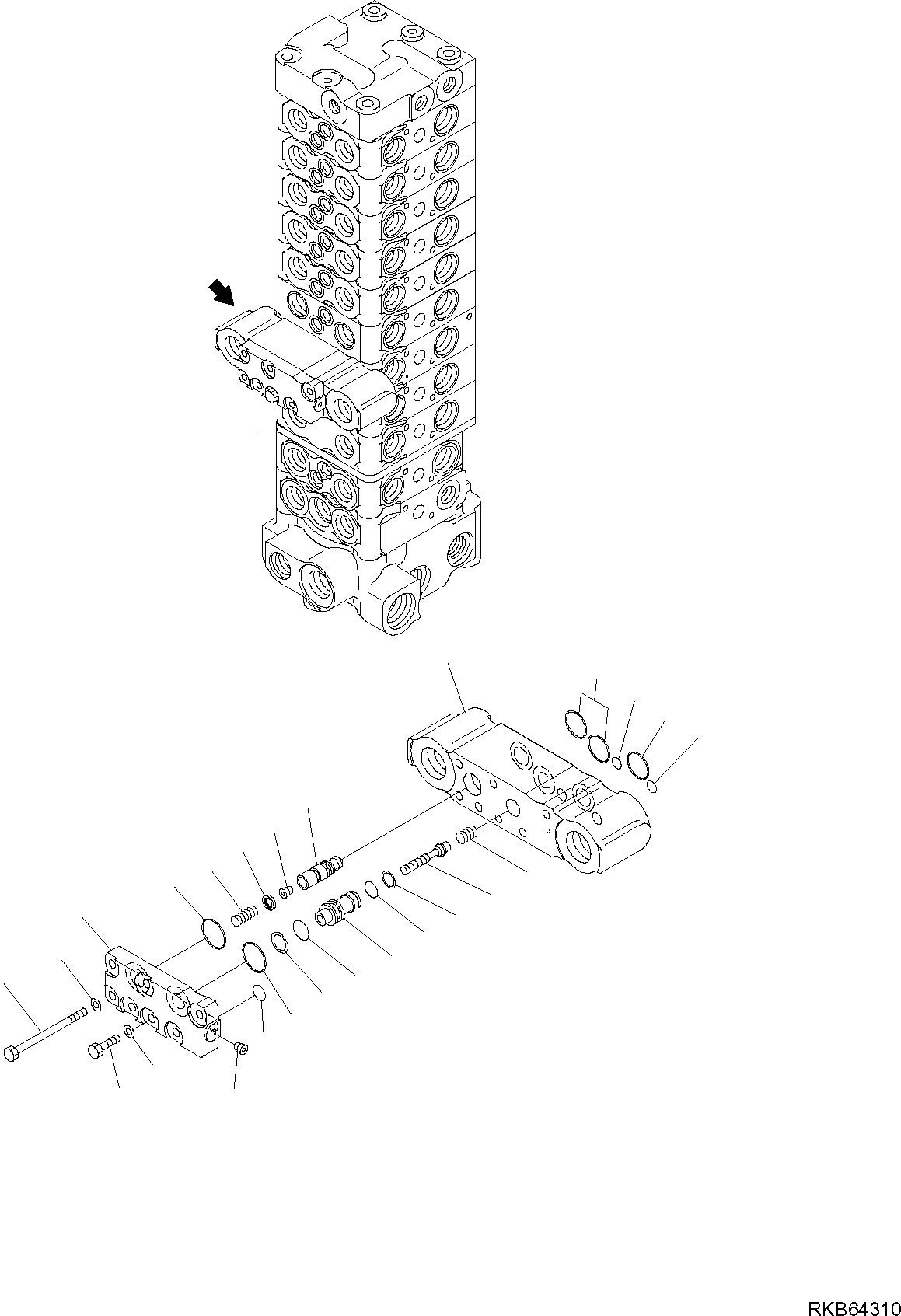 RKB64310