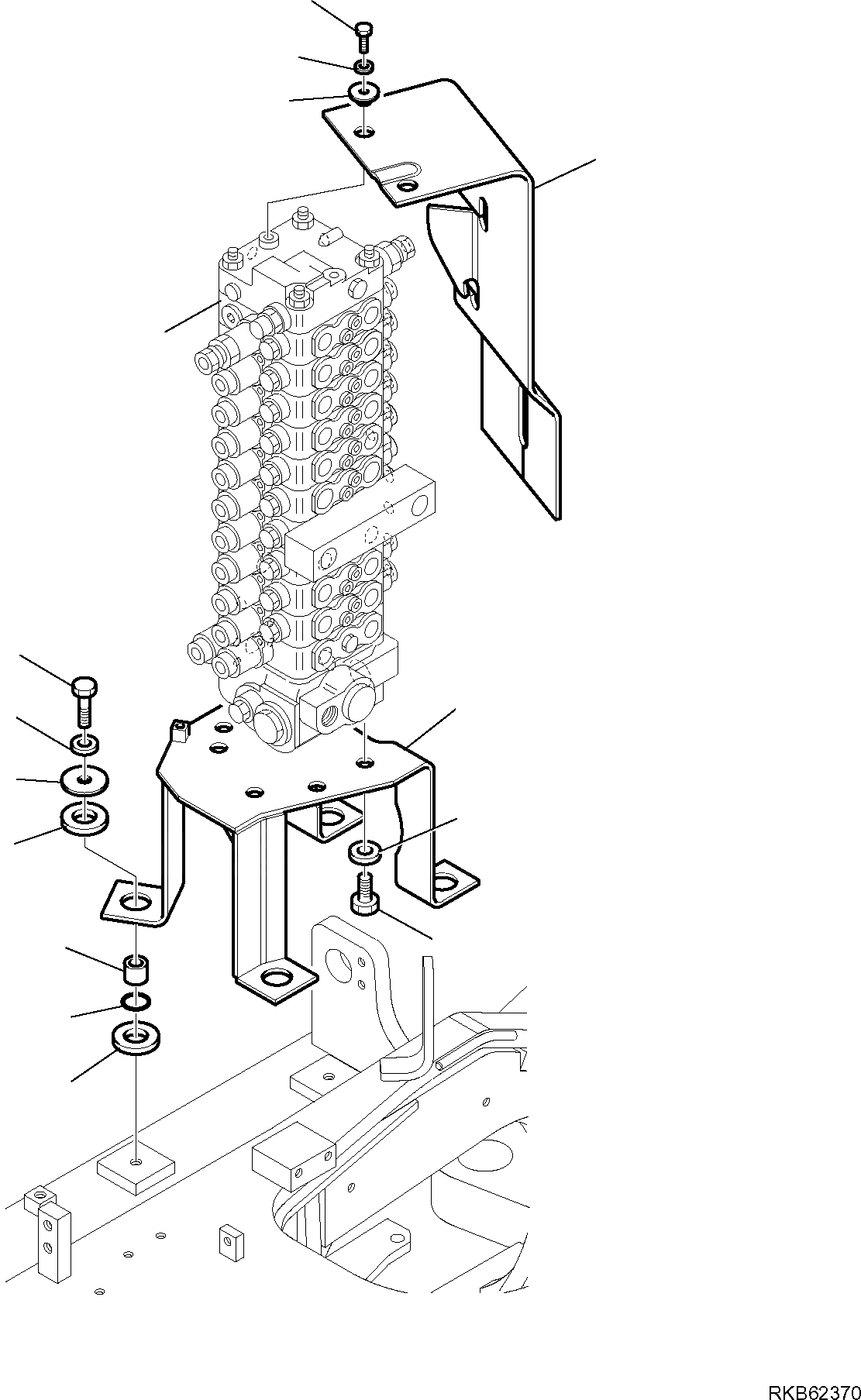 RKB62370