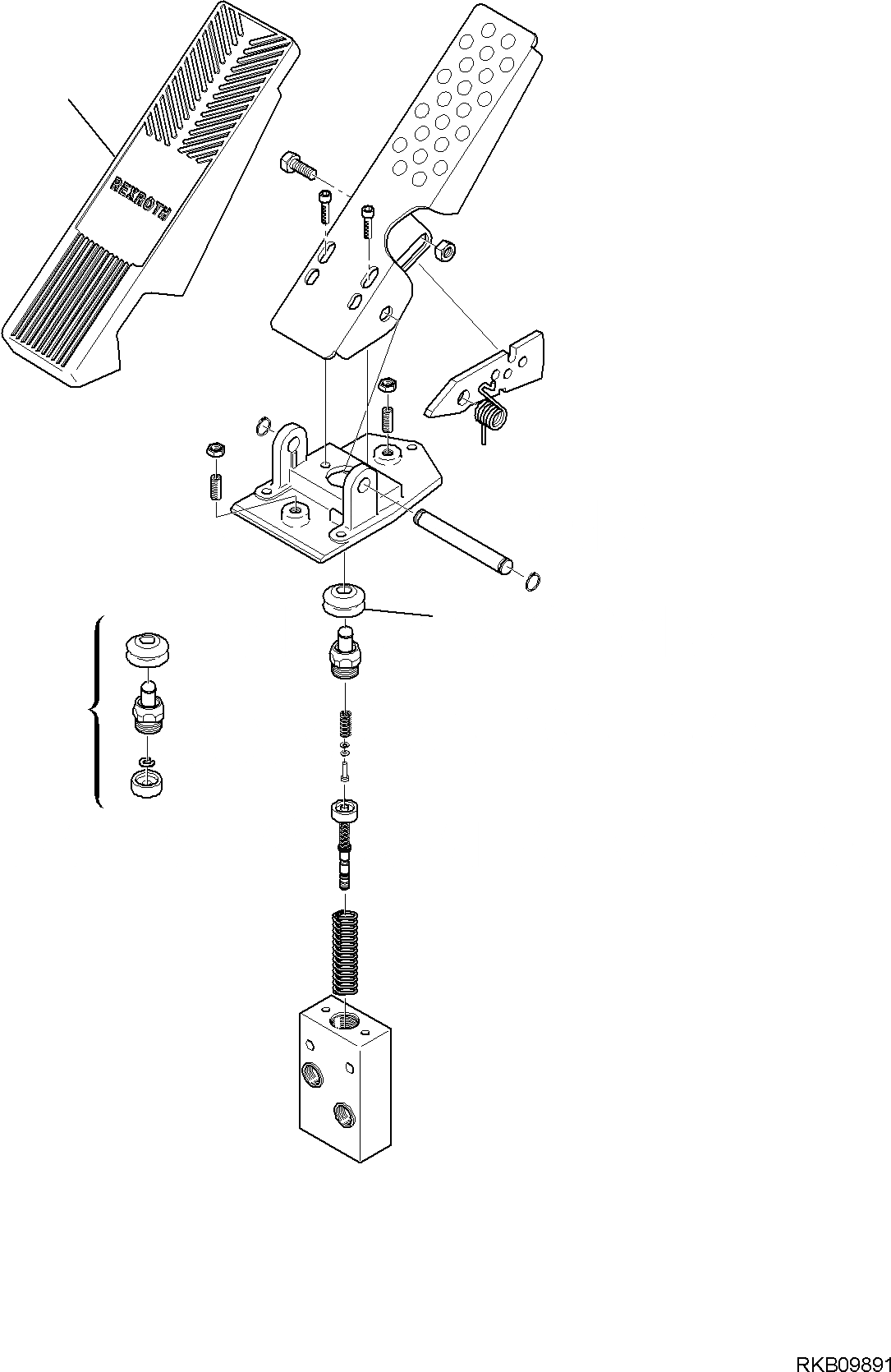 REXROTH

RKB09891