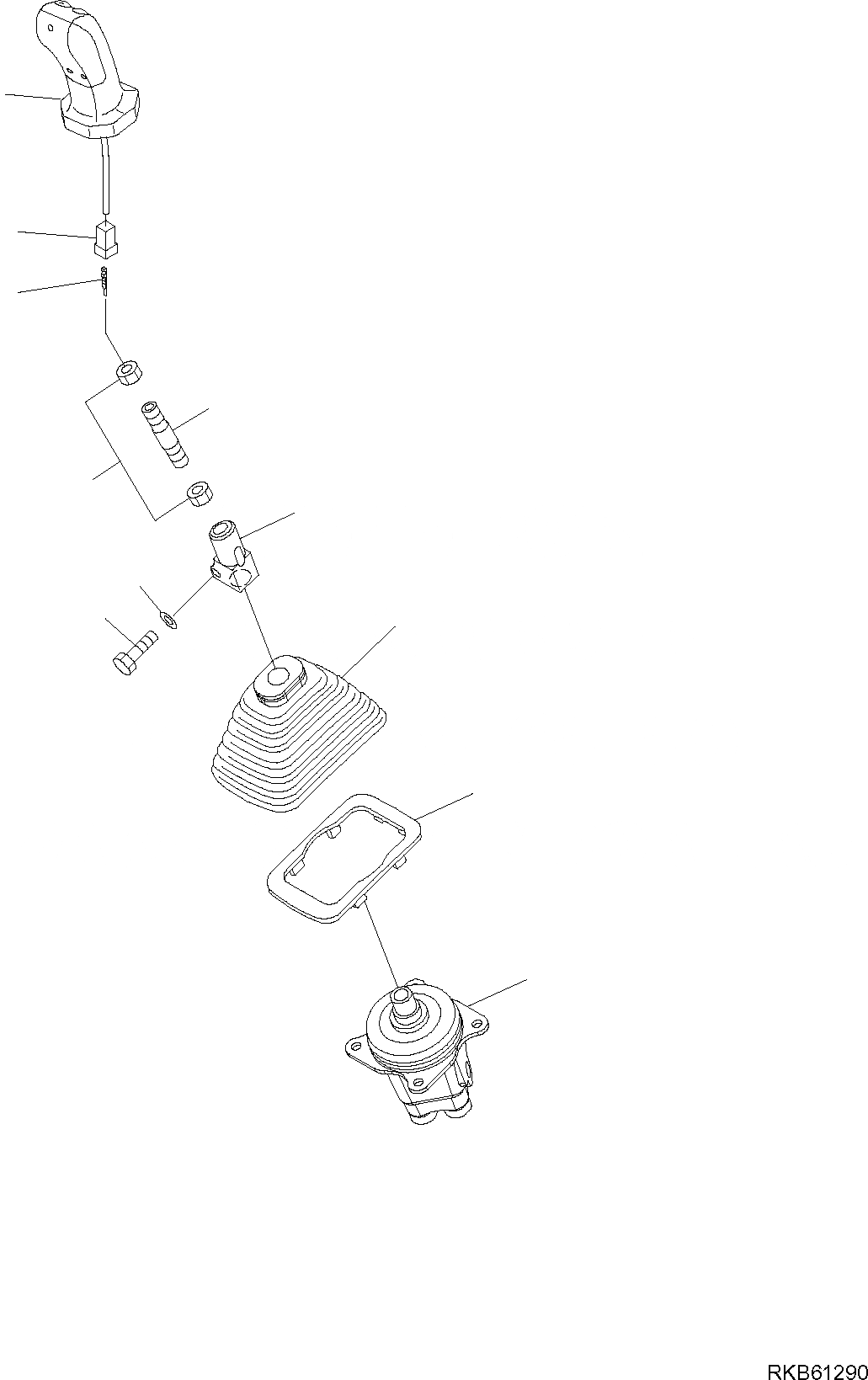 RKB61290