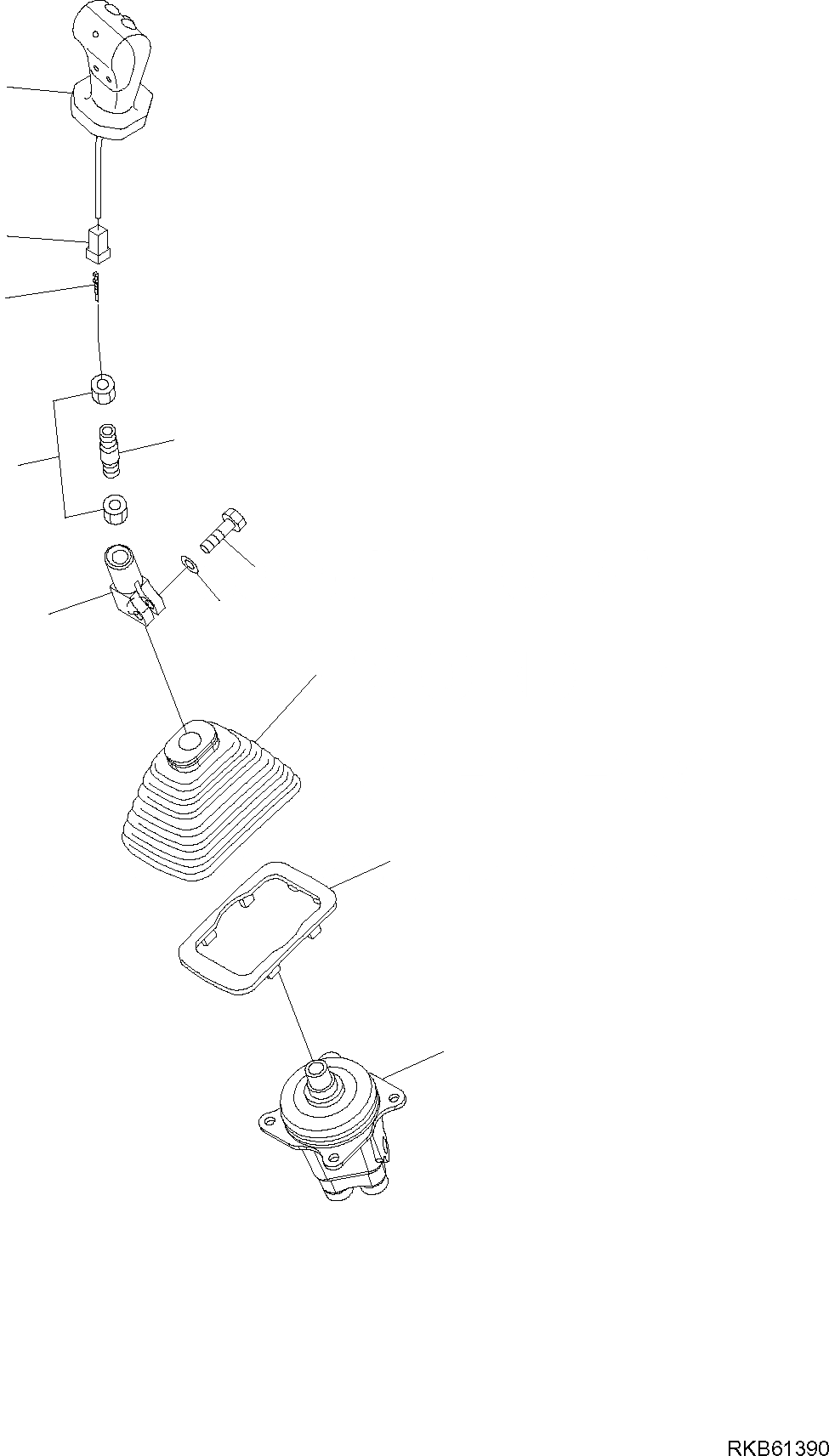 RKB61390