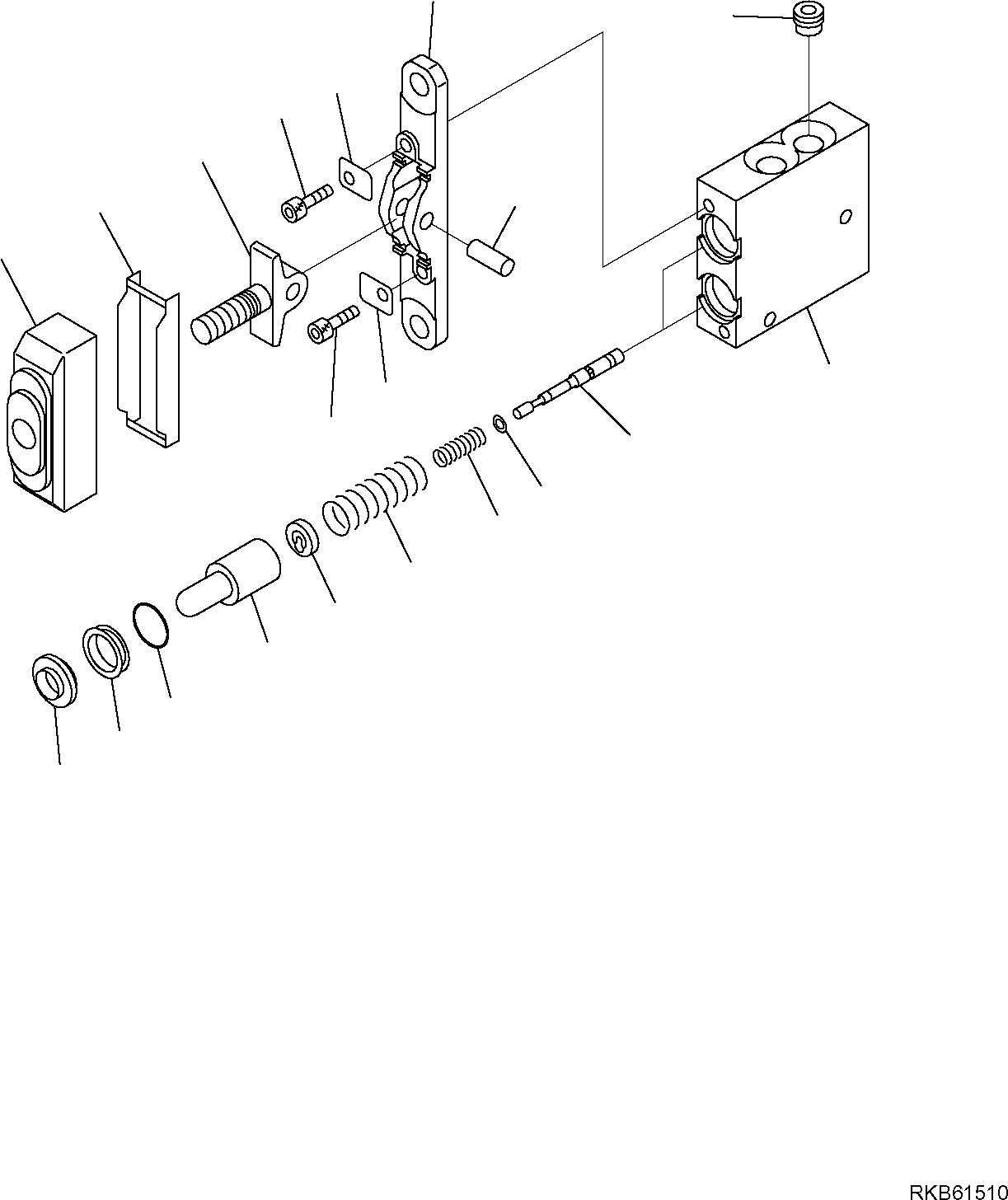 RKB61510