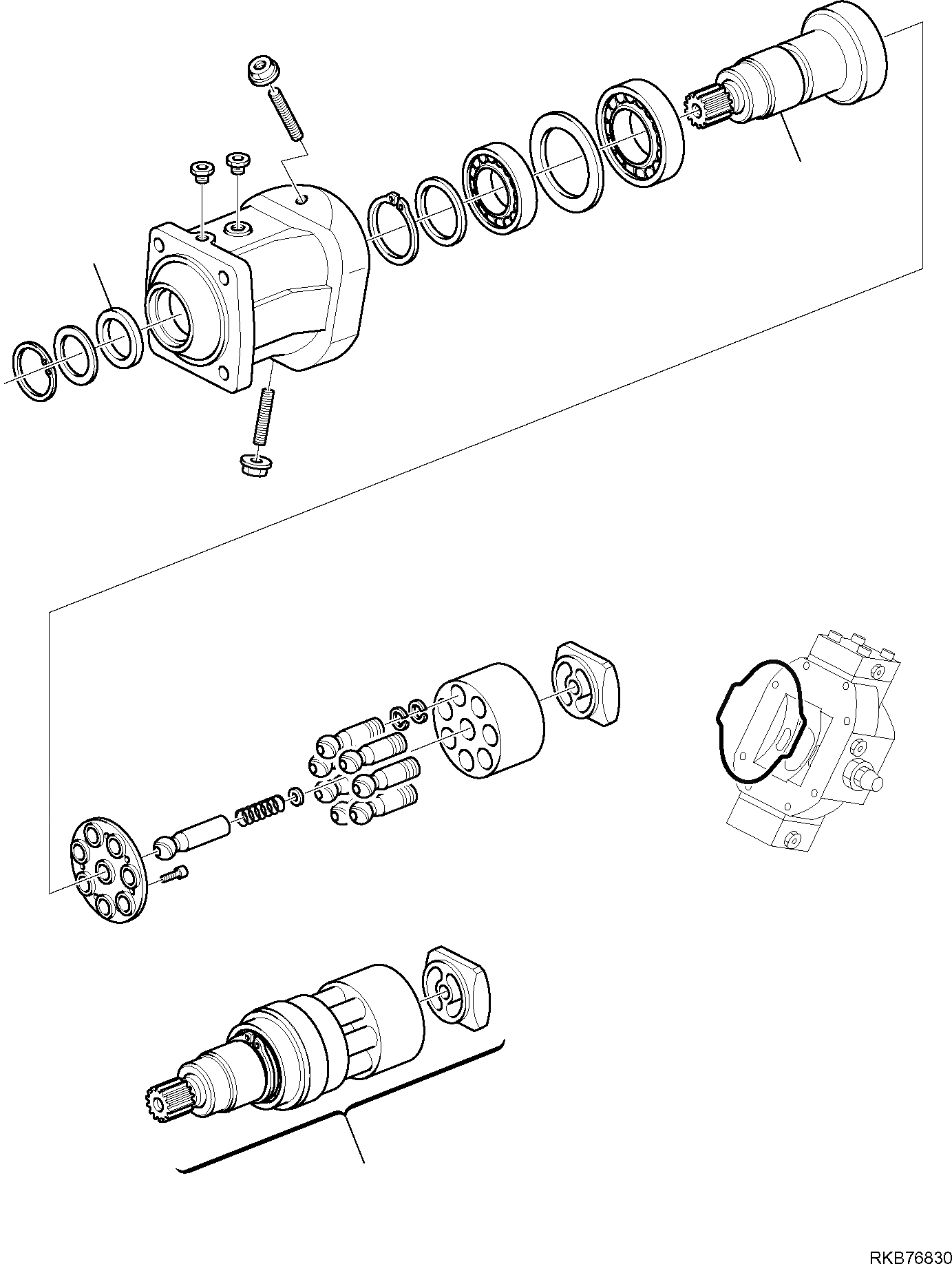 RKB76830