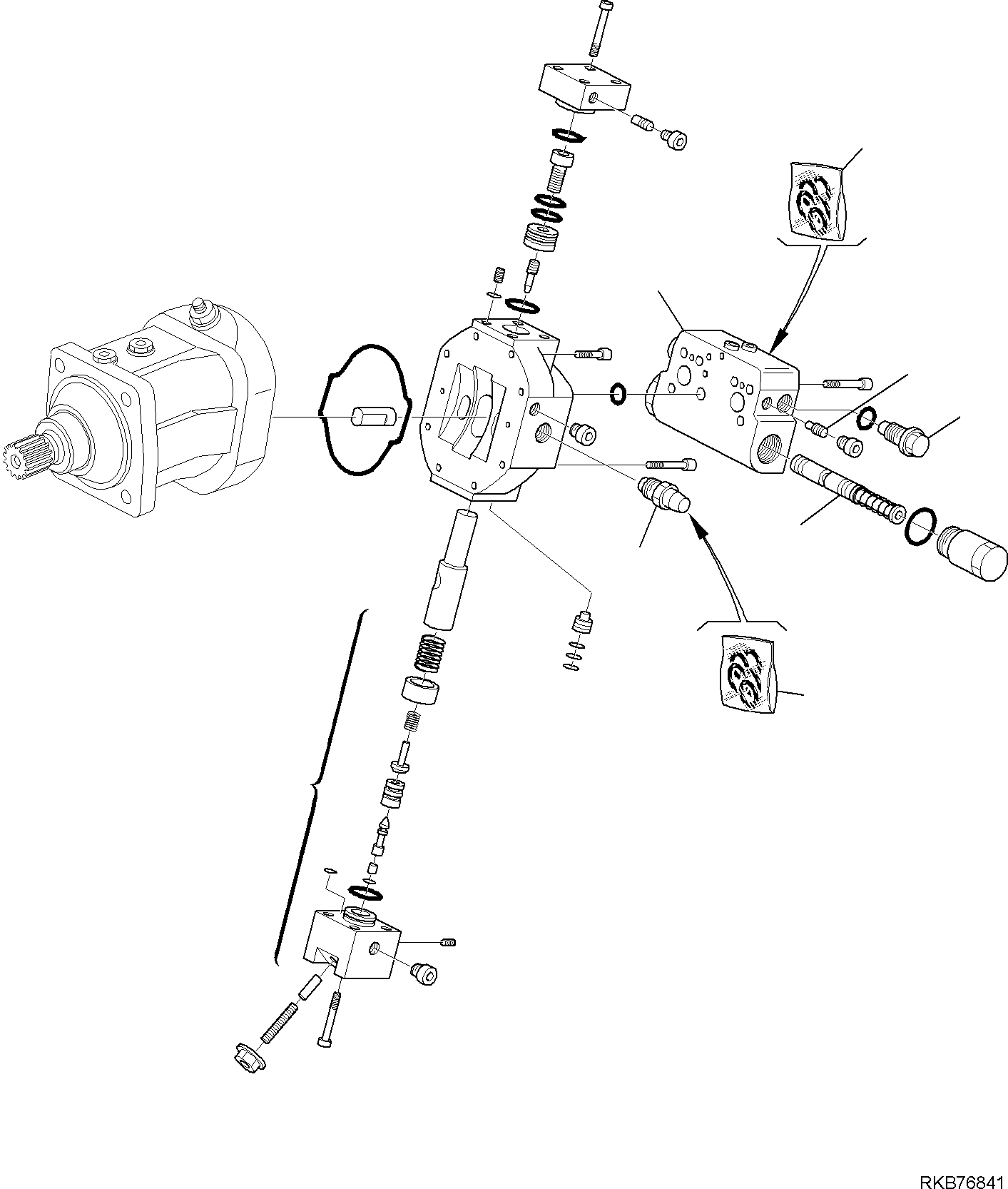 RKB76841