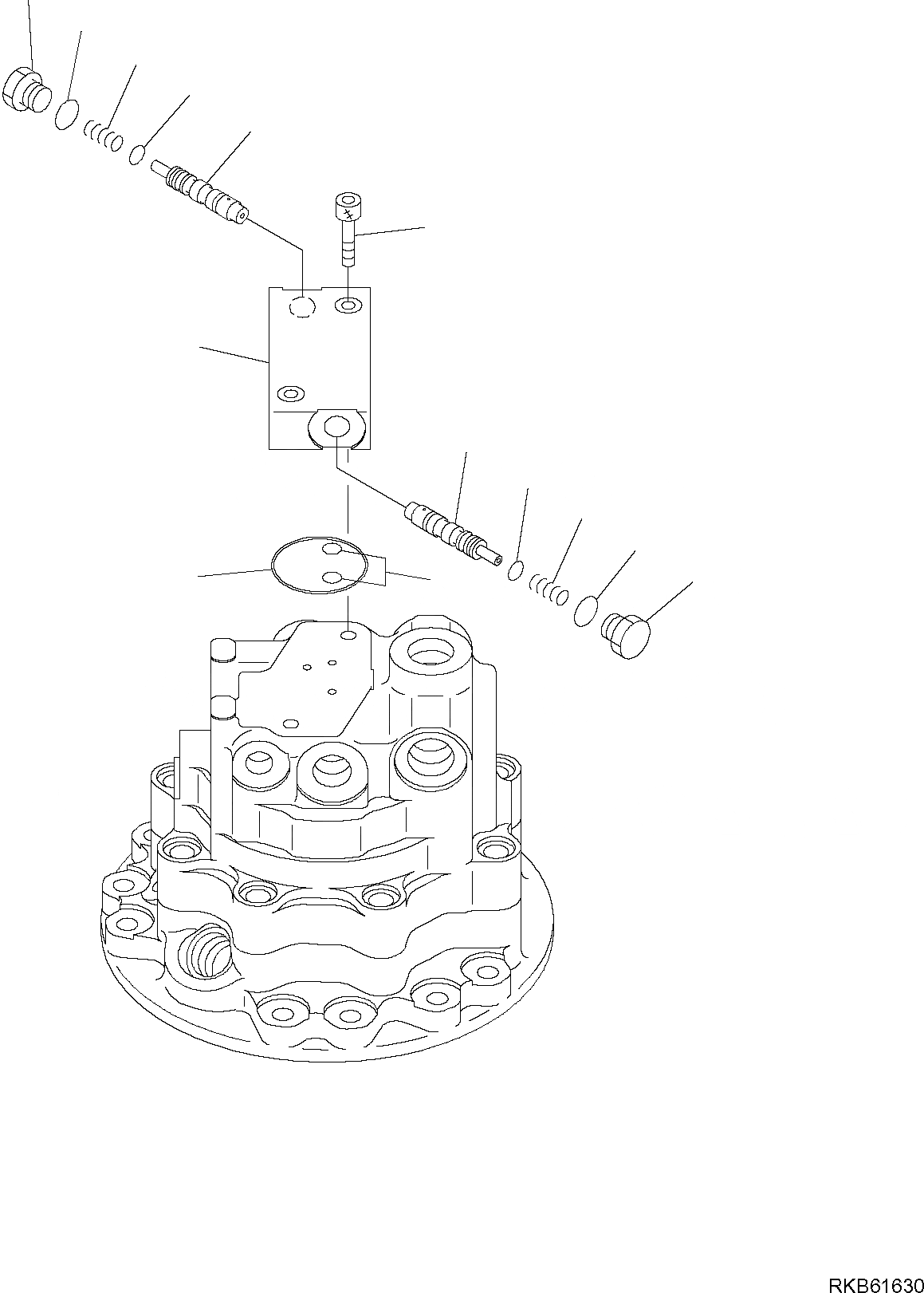 RKB61630