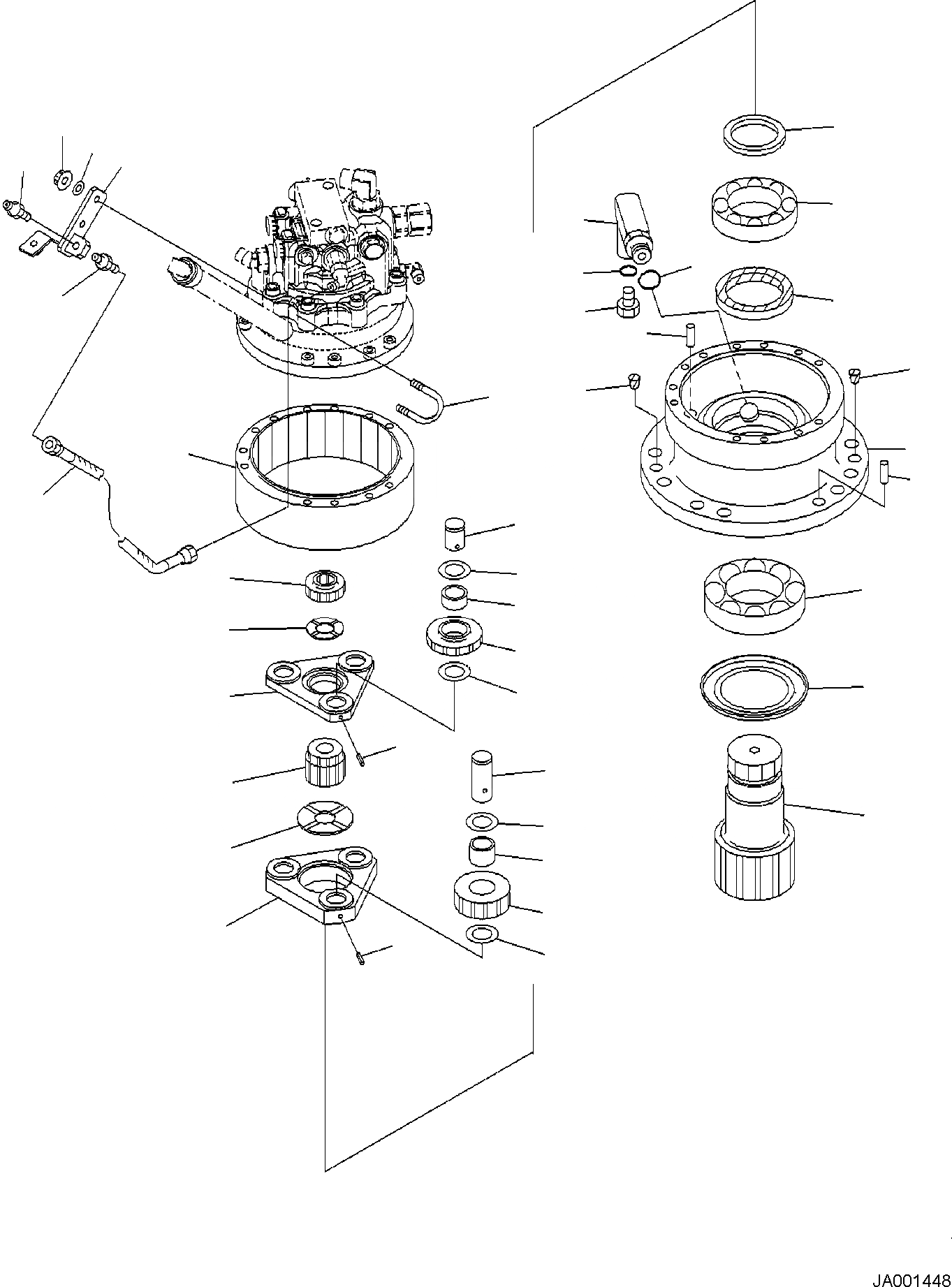 JA001448