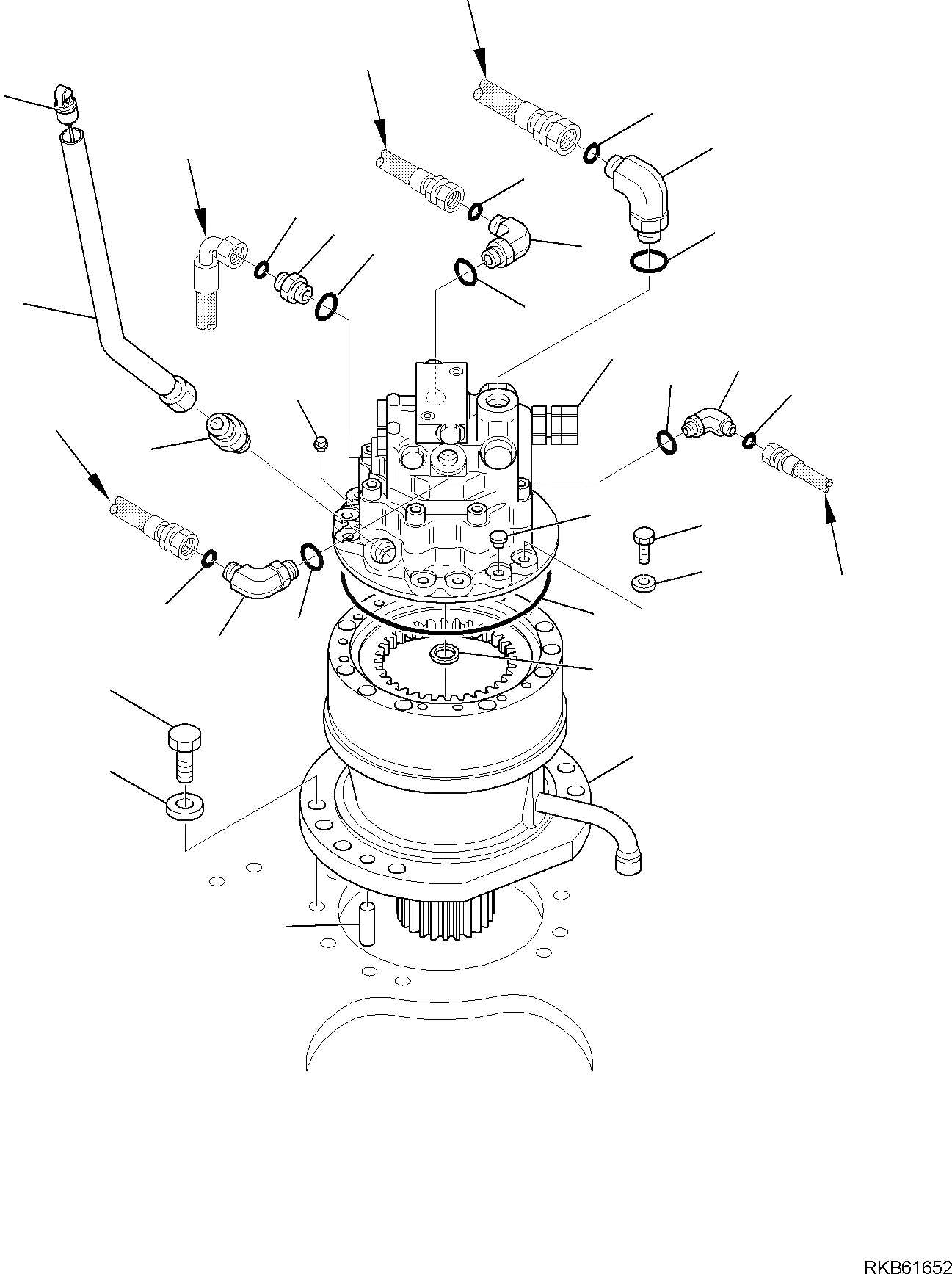 RKB61652