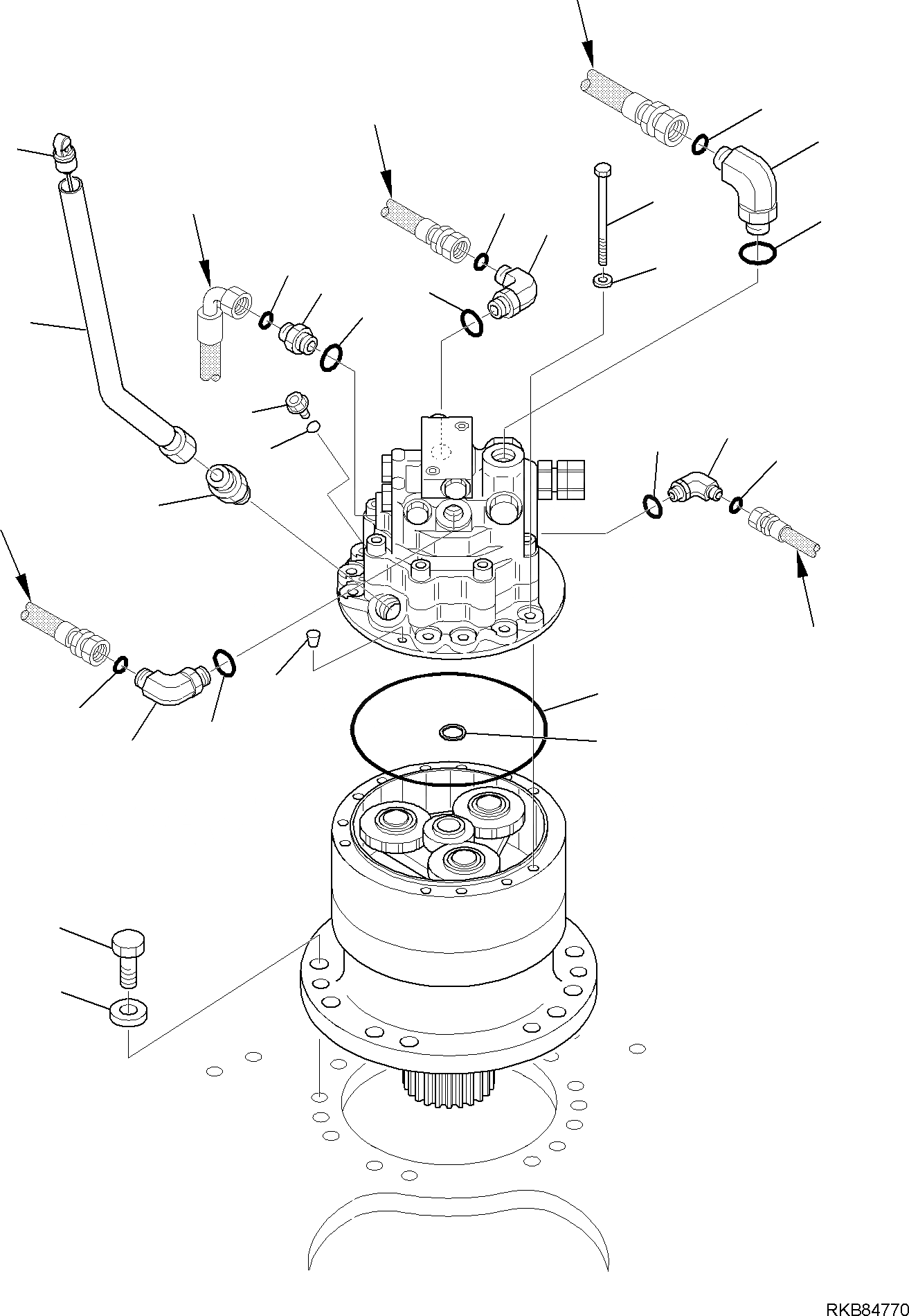 RKB84770