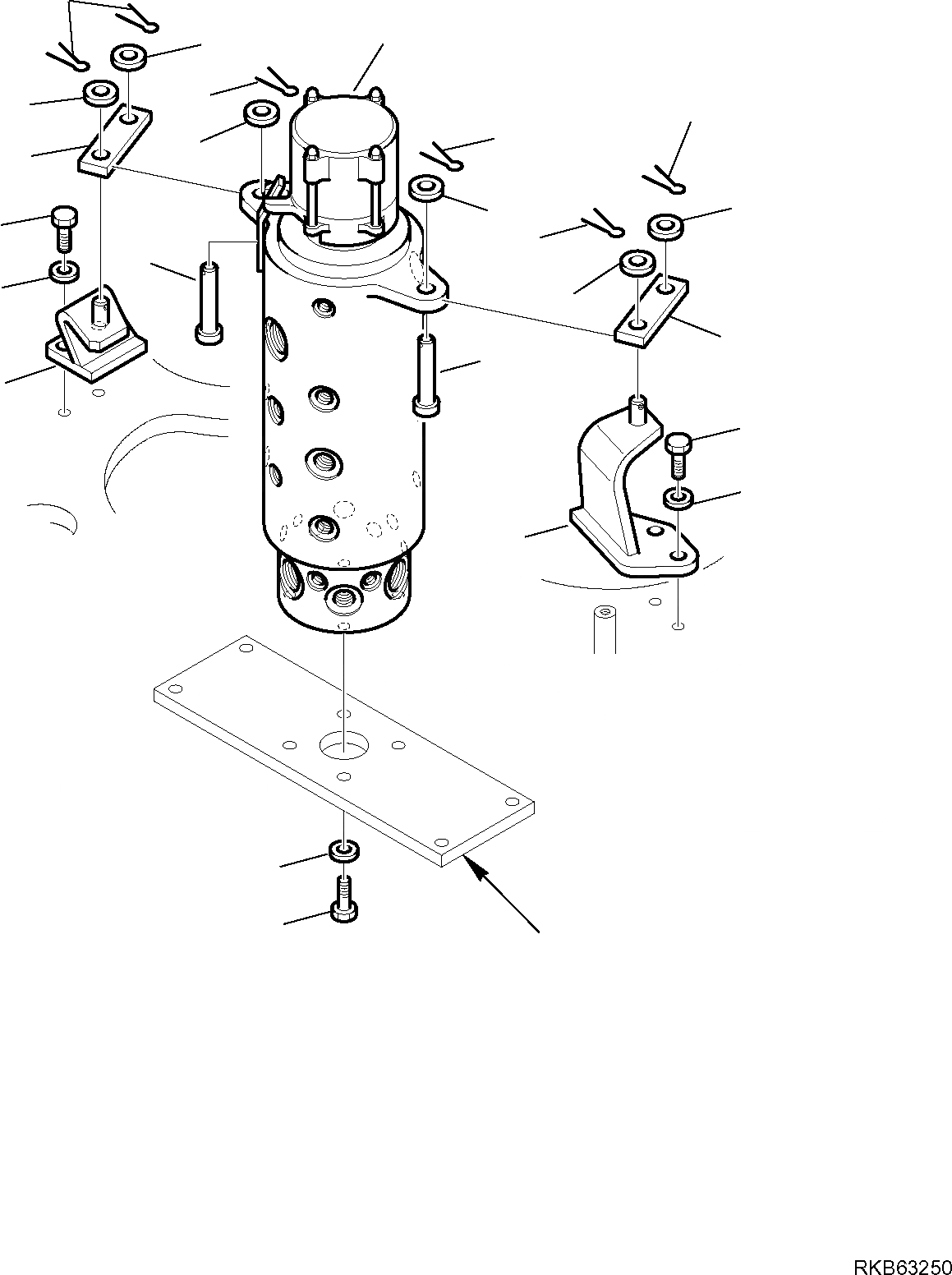 RKB63250