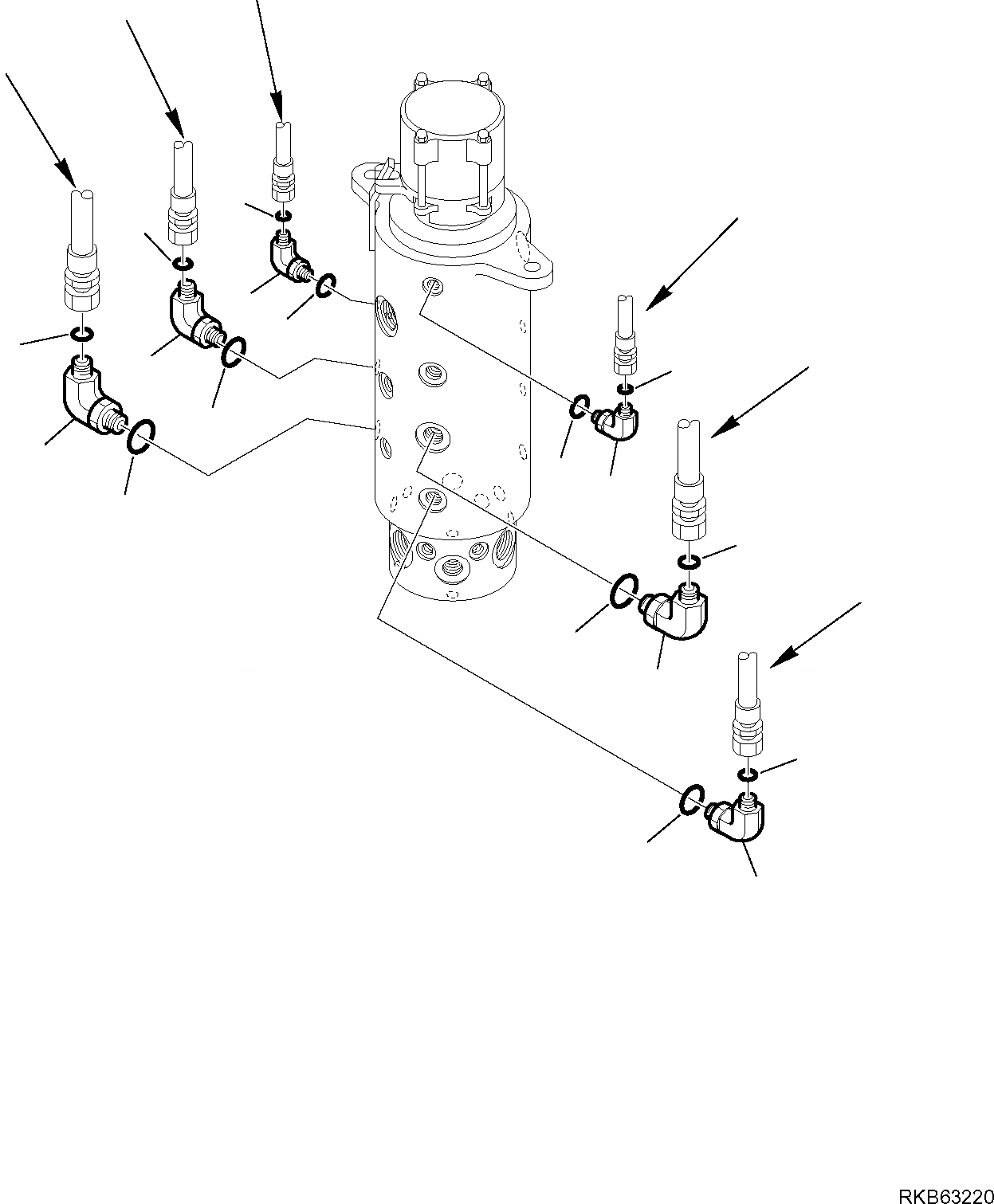 RKB63220