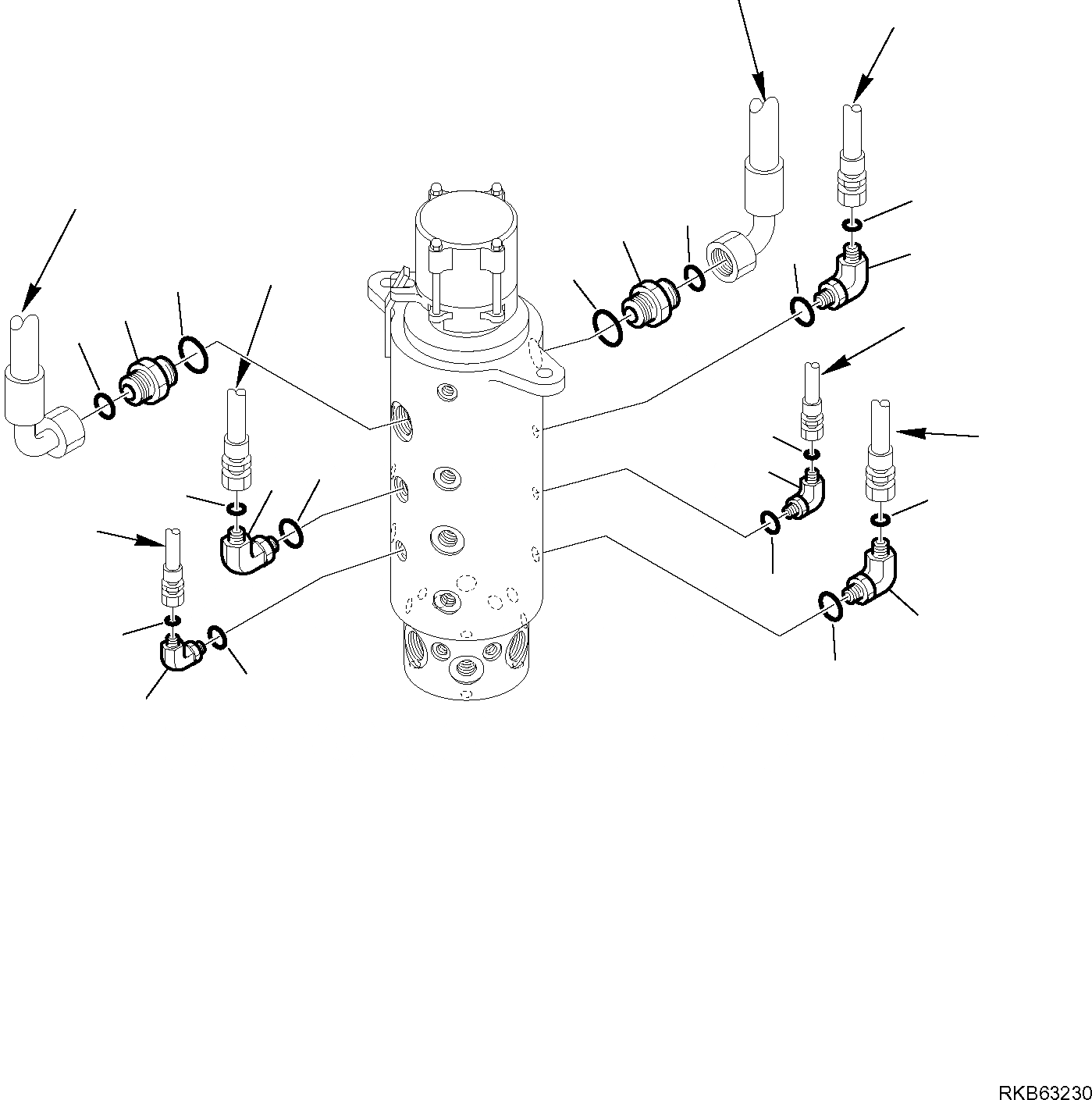 RKB63230