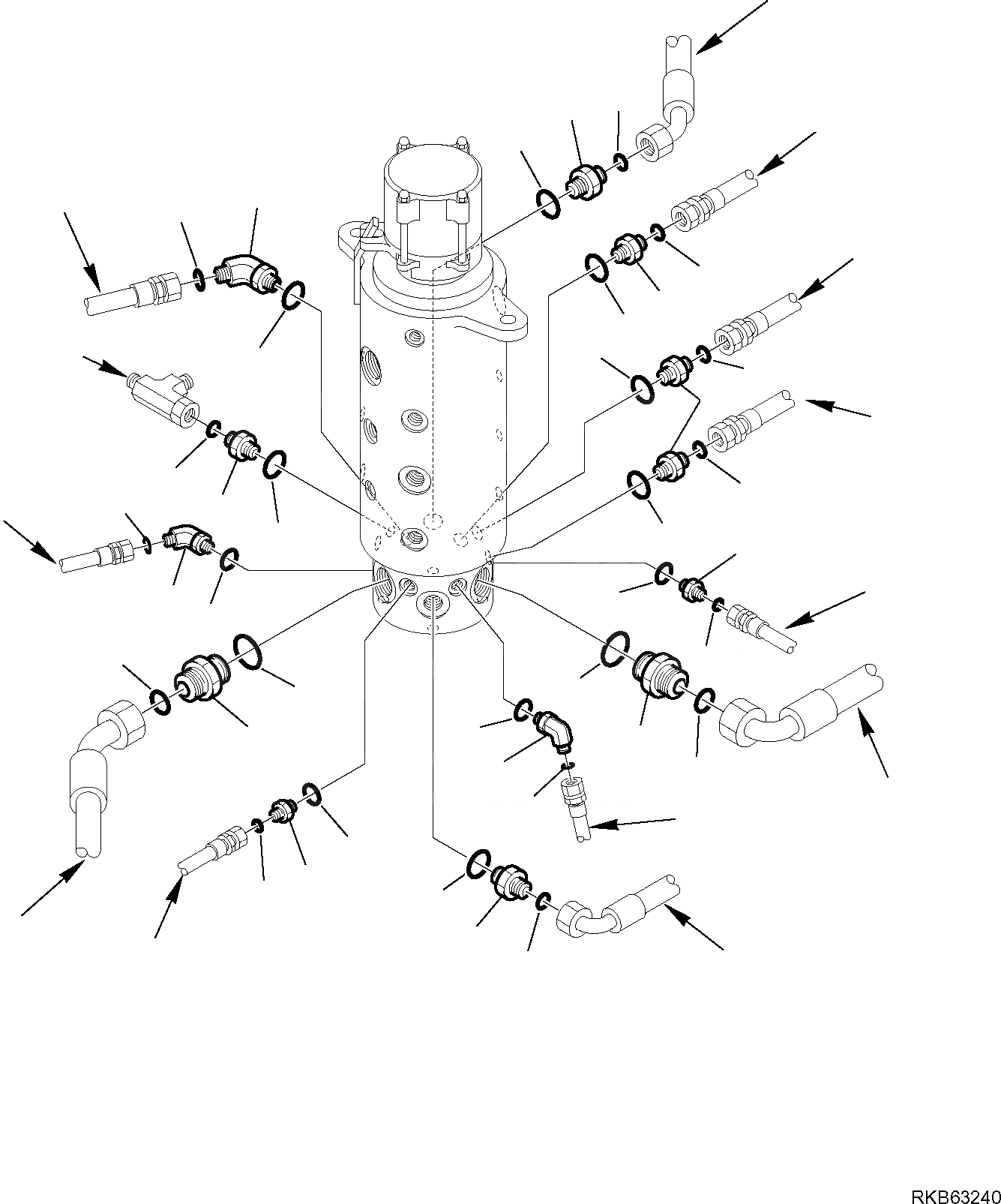 RKB63240