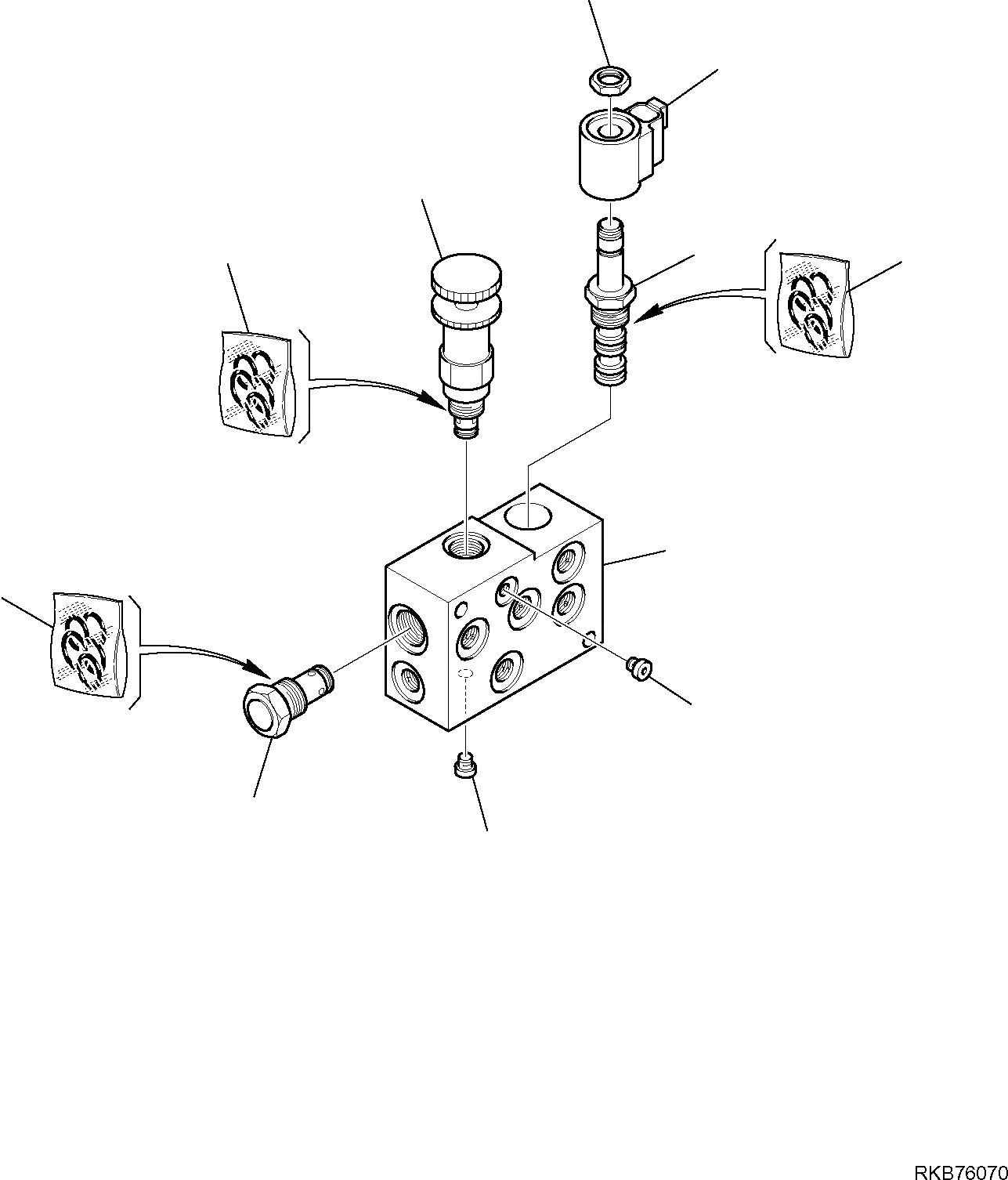 RKB76070