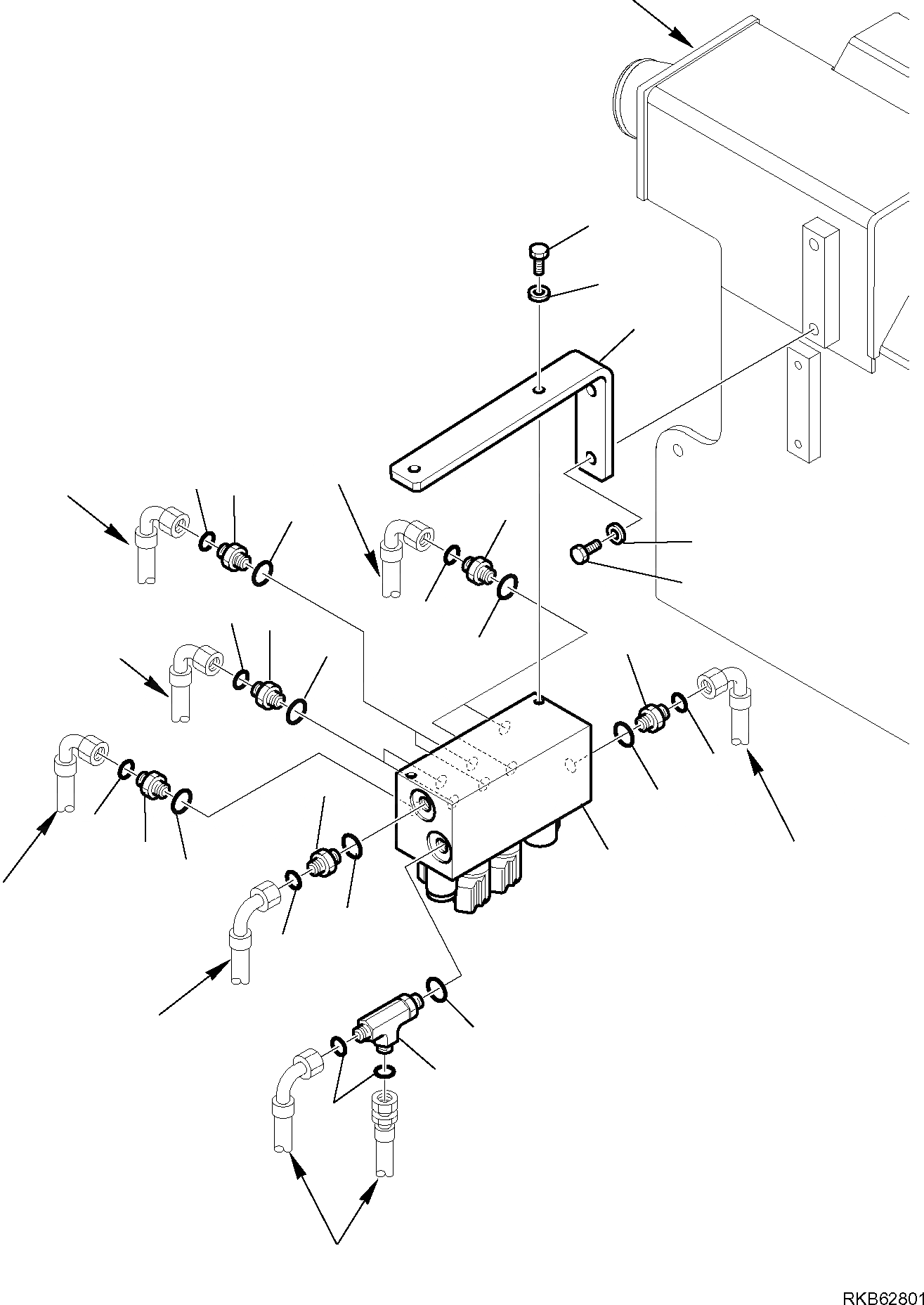 RKB62801