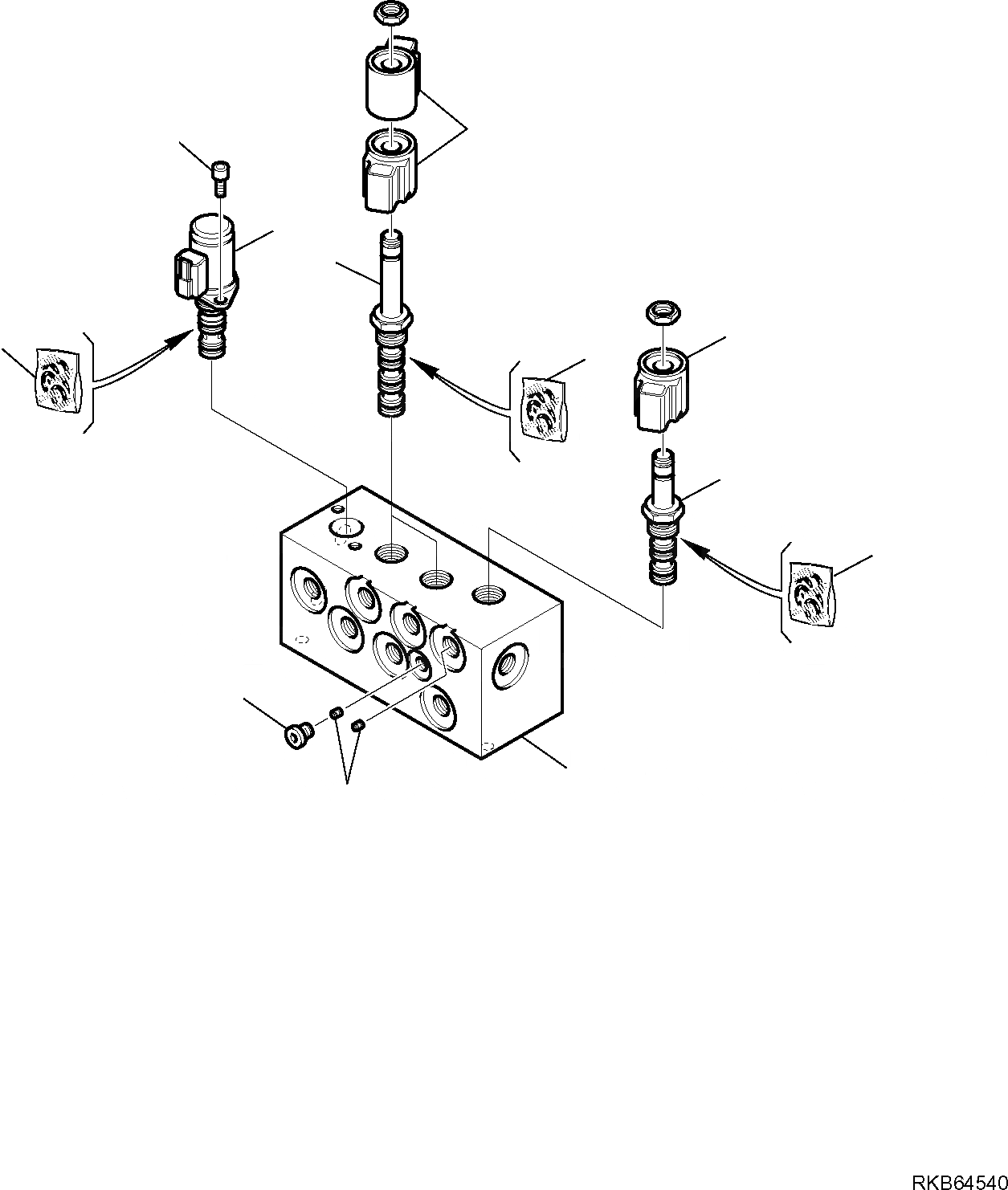 RKB64540