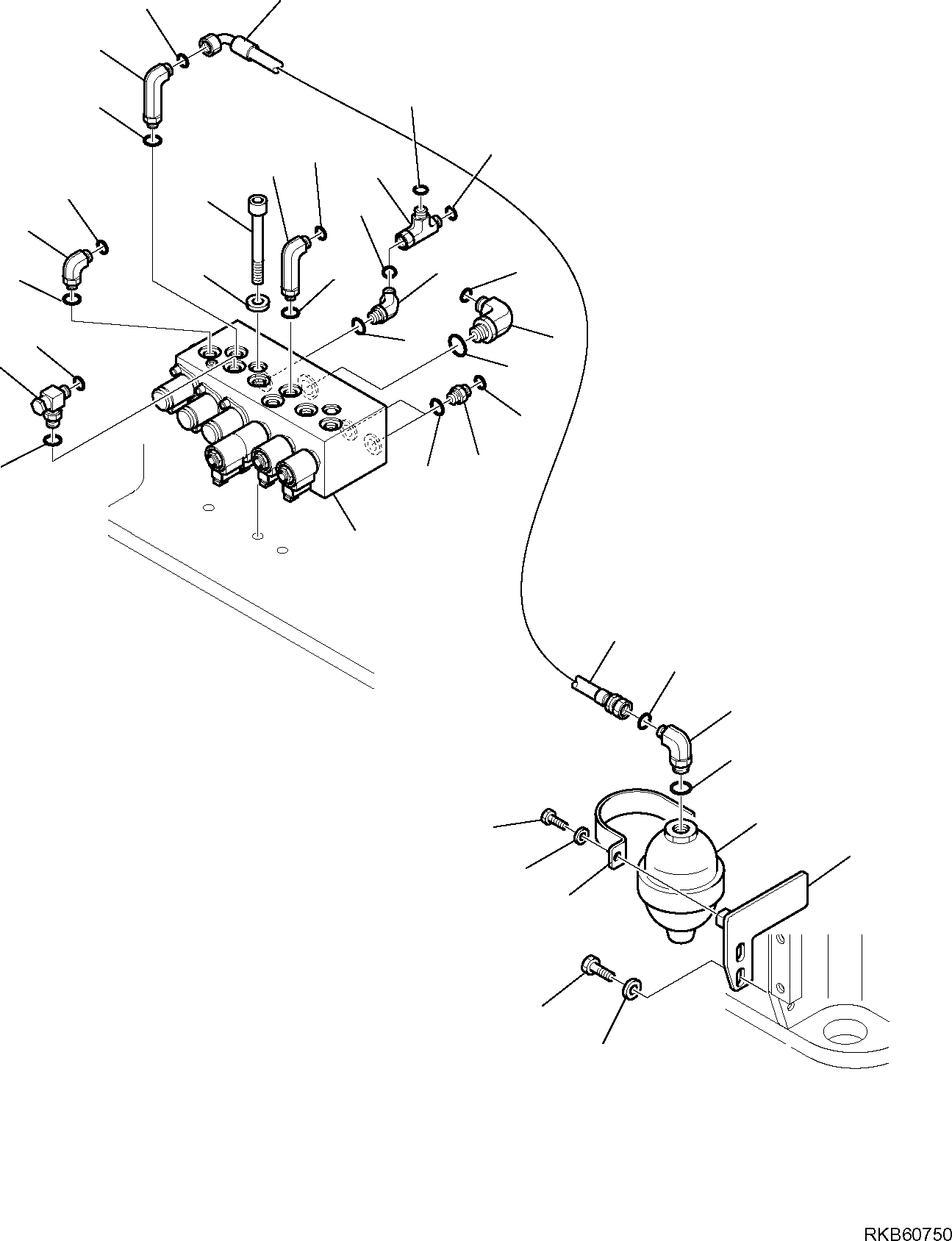 RKB60750