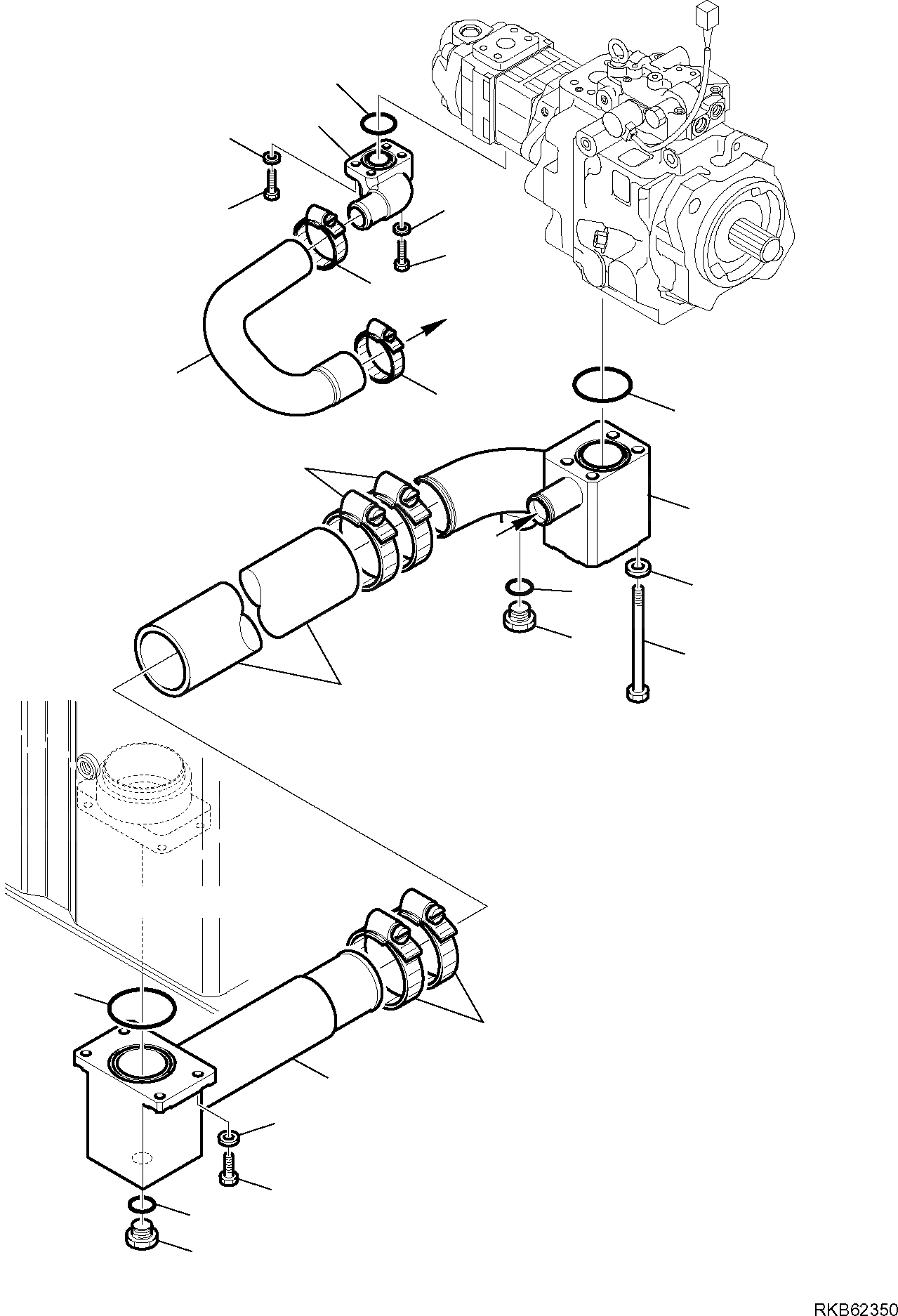 RKB62350