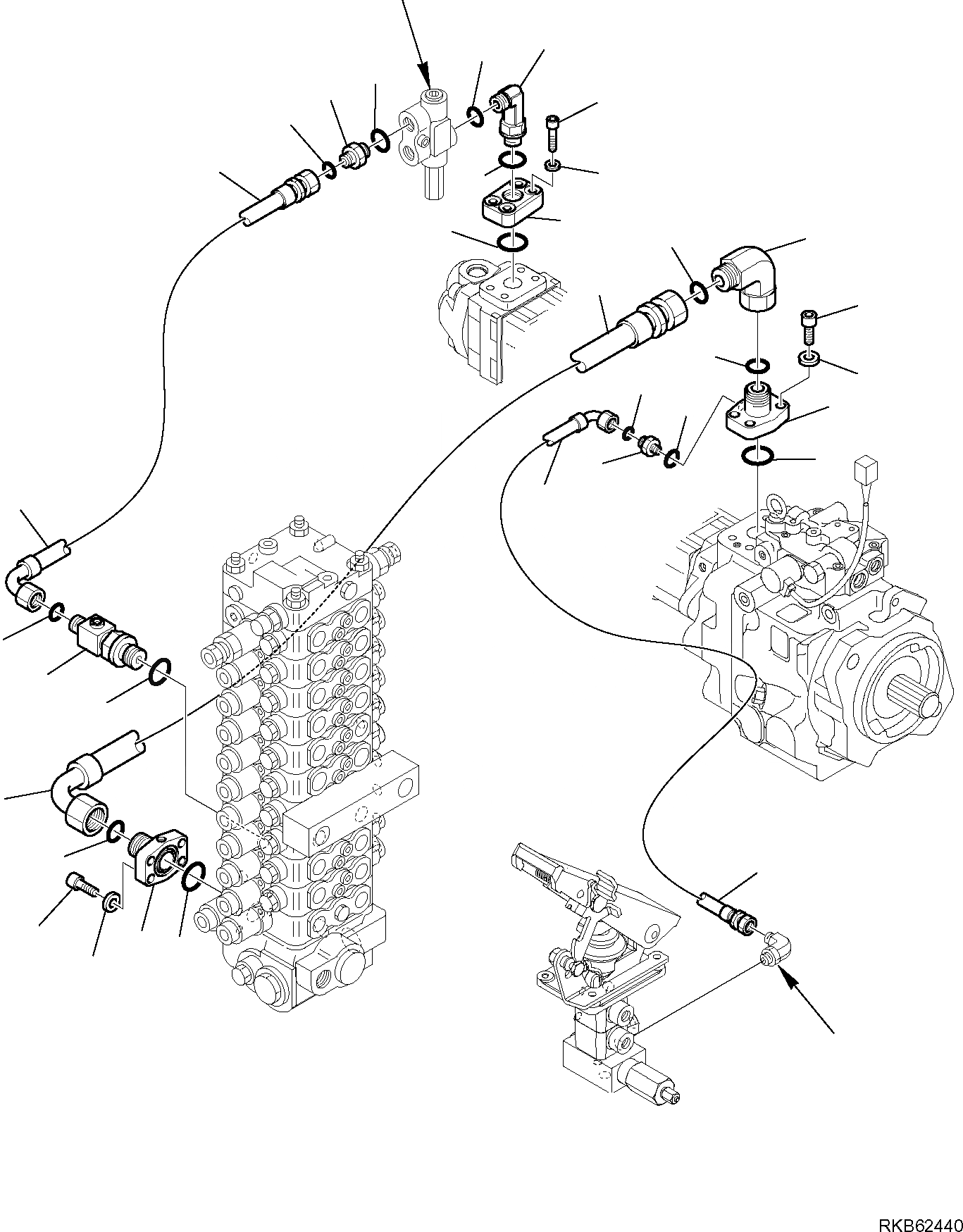 RKB62440