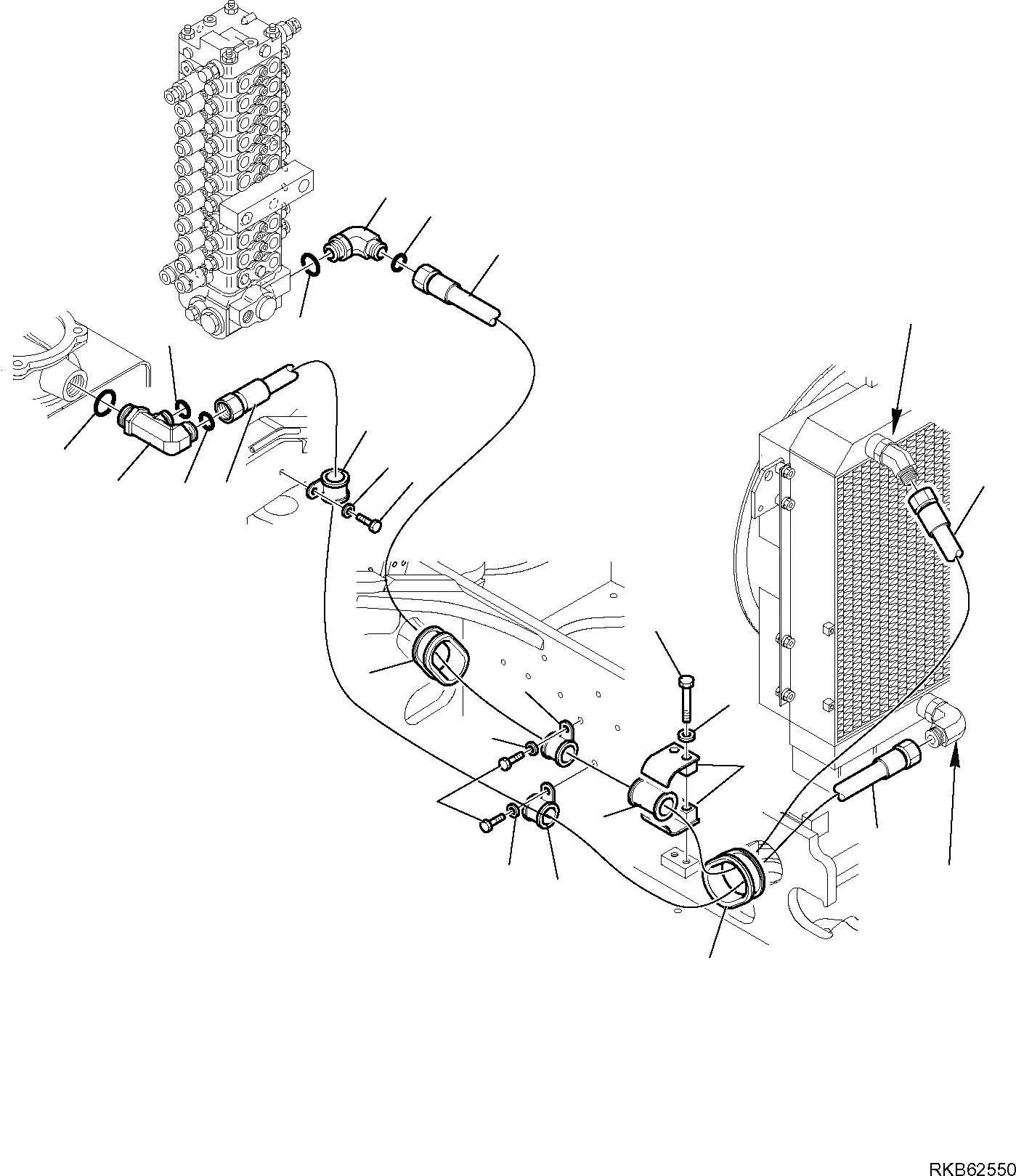 RKB62550