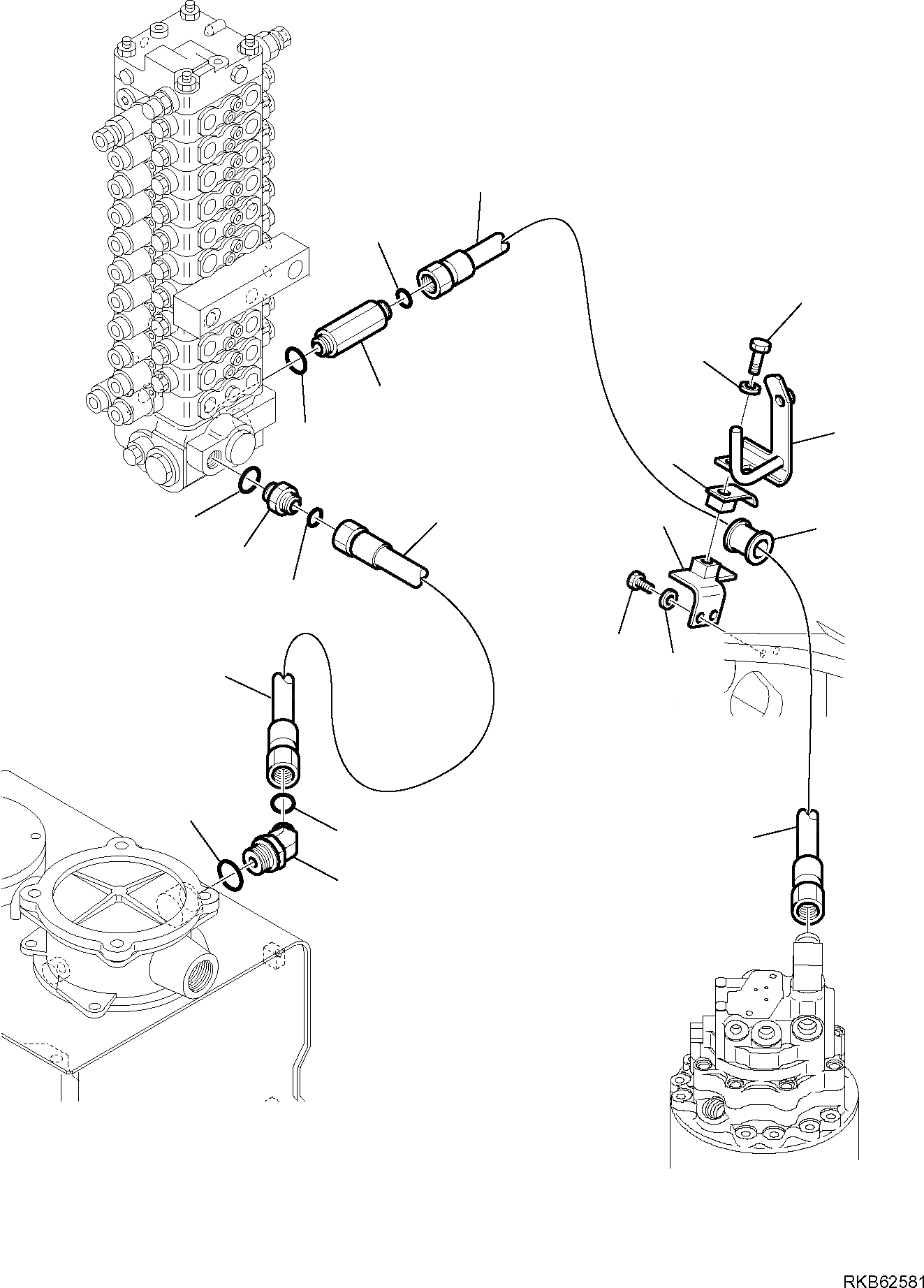 RKB62581