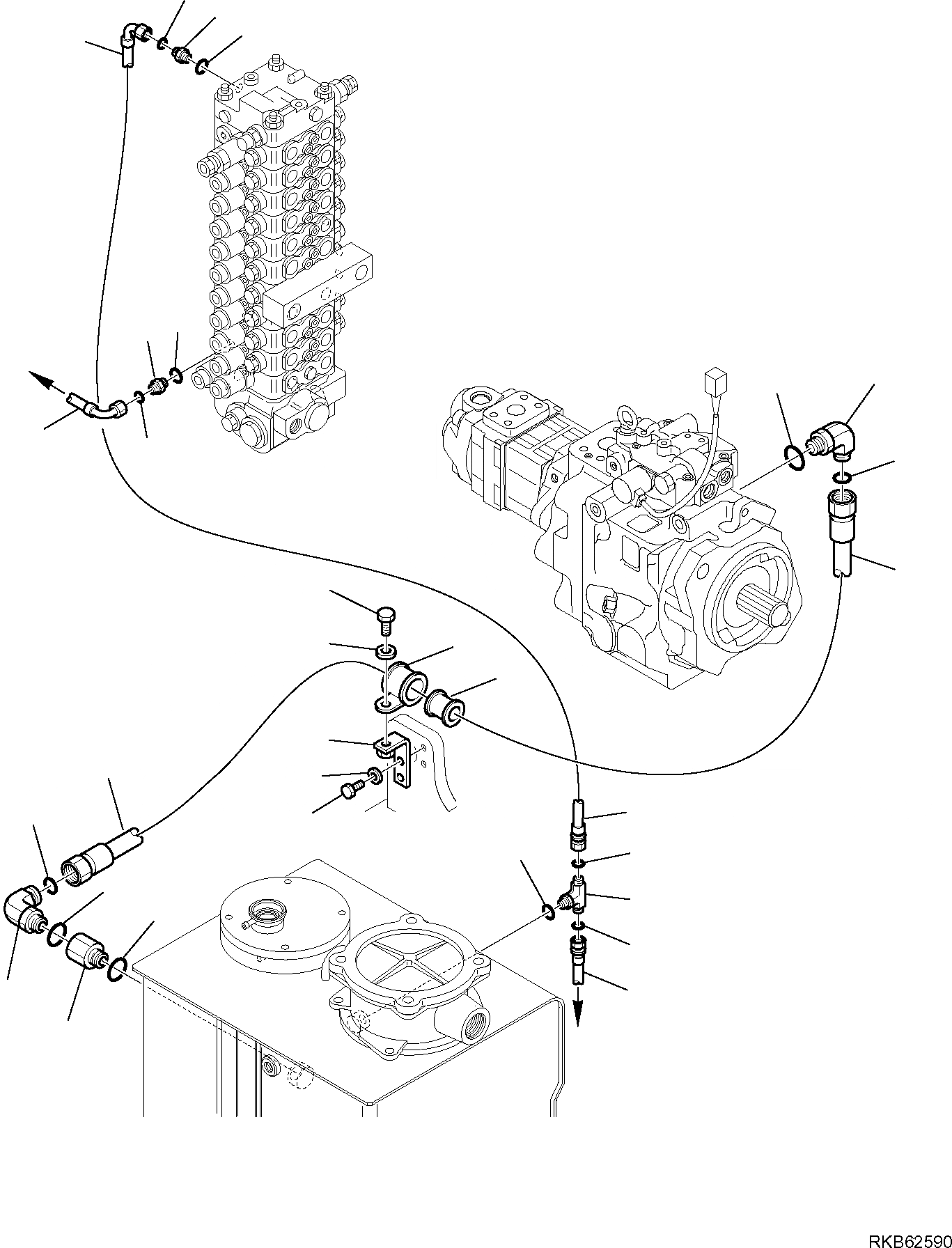 RKB62590