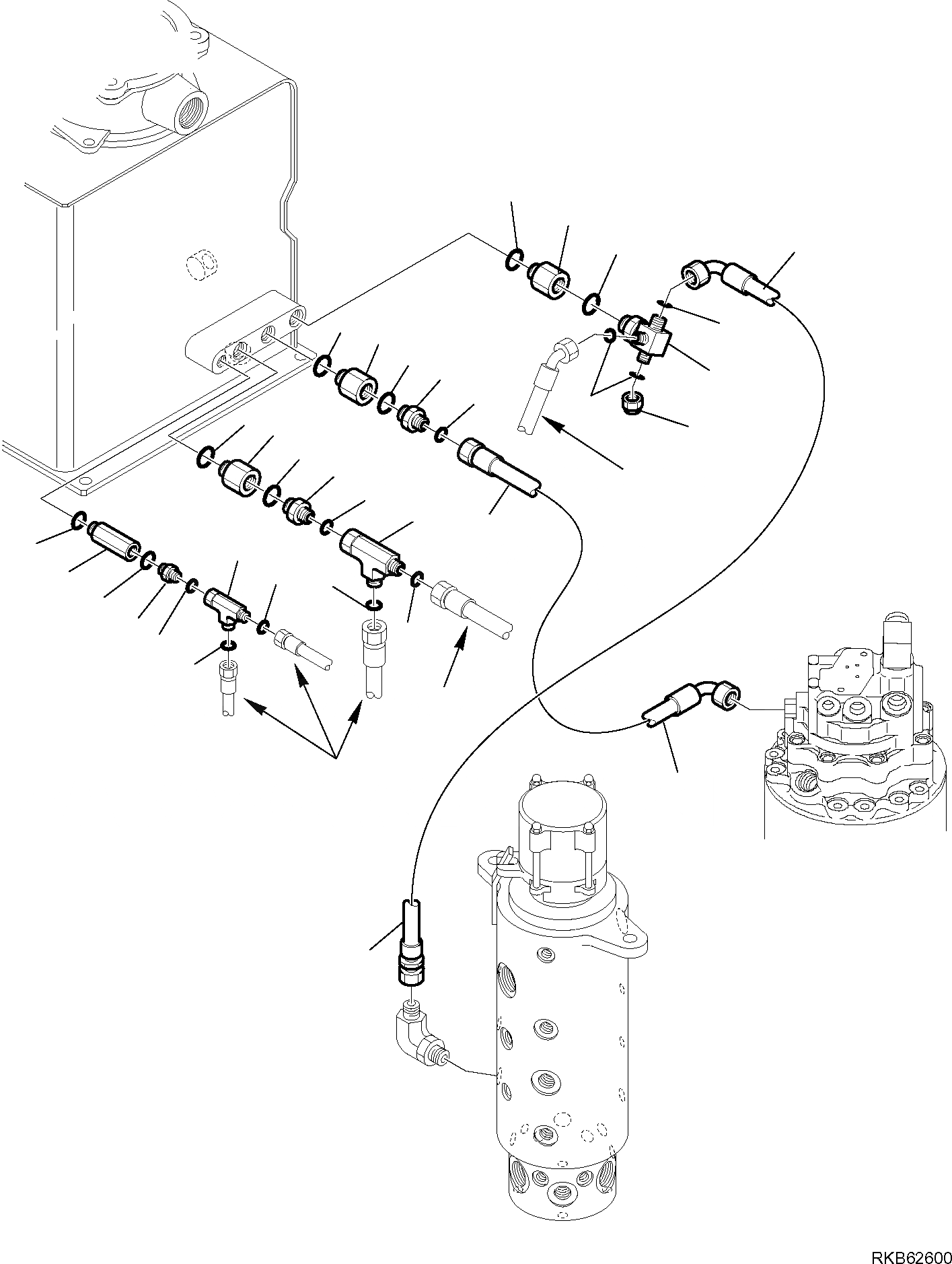 RKB62600