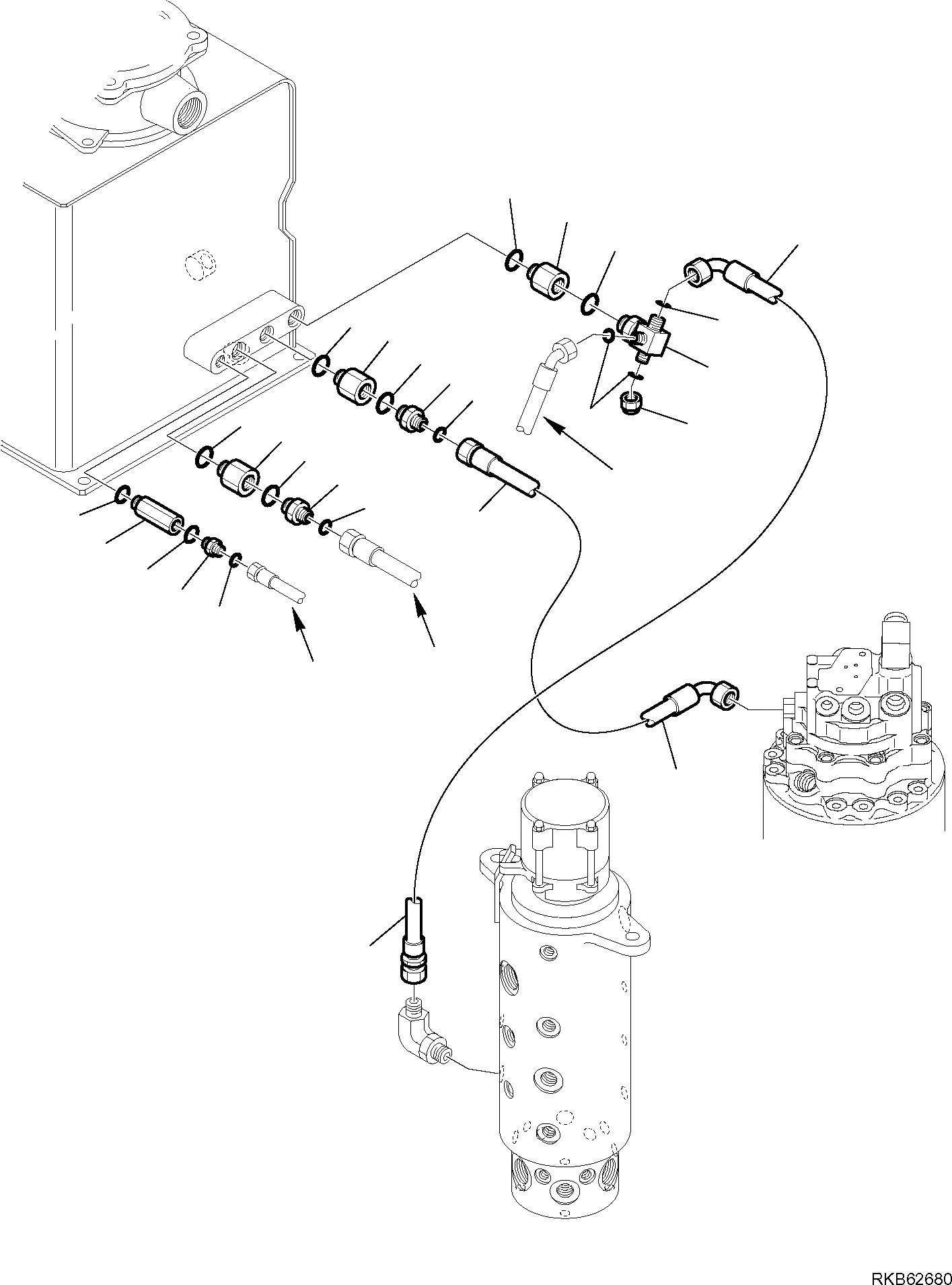 RKB62680