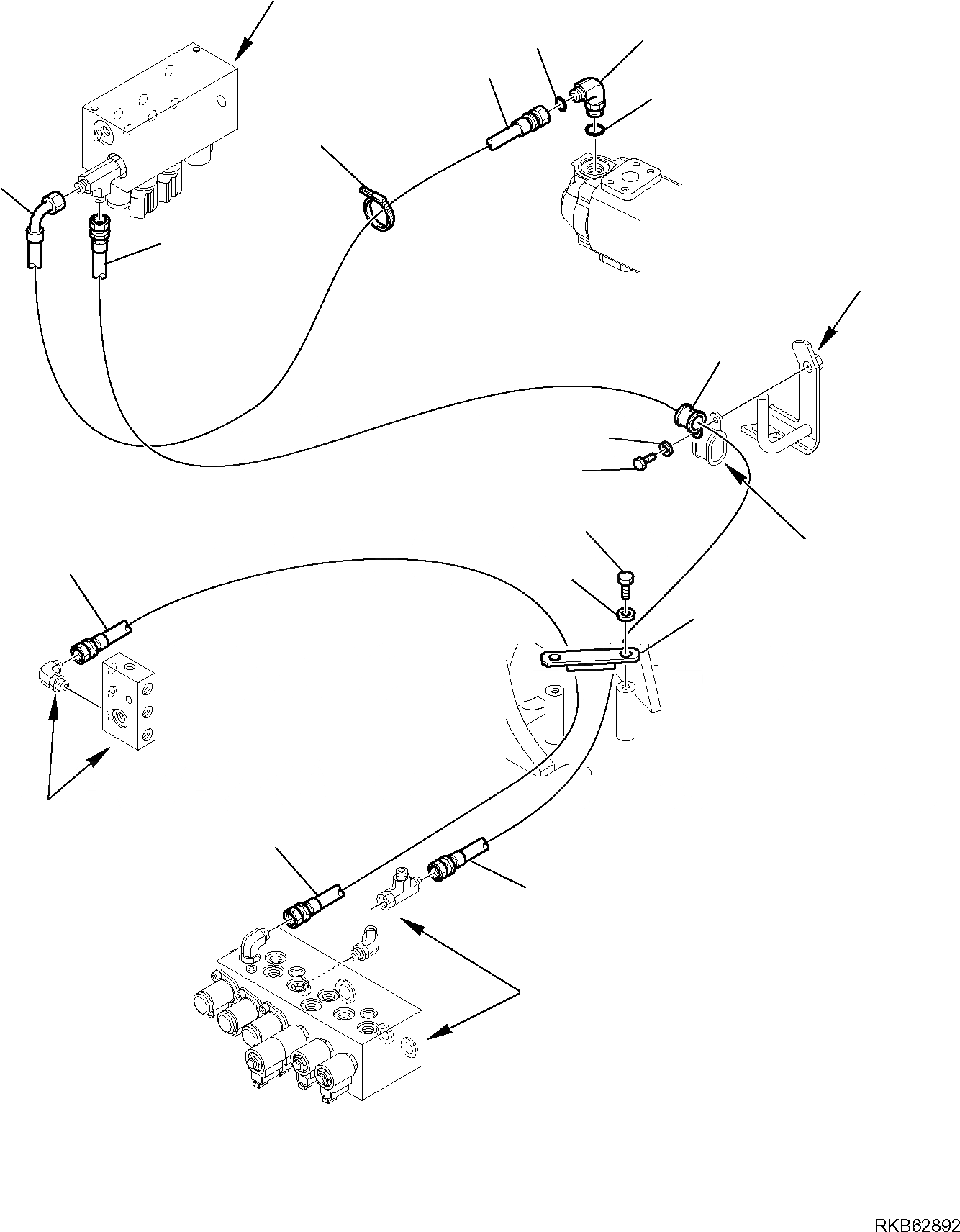 RKB62892