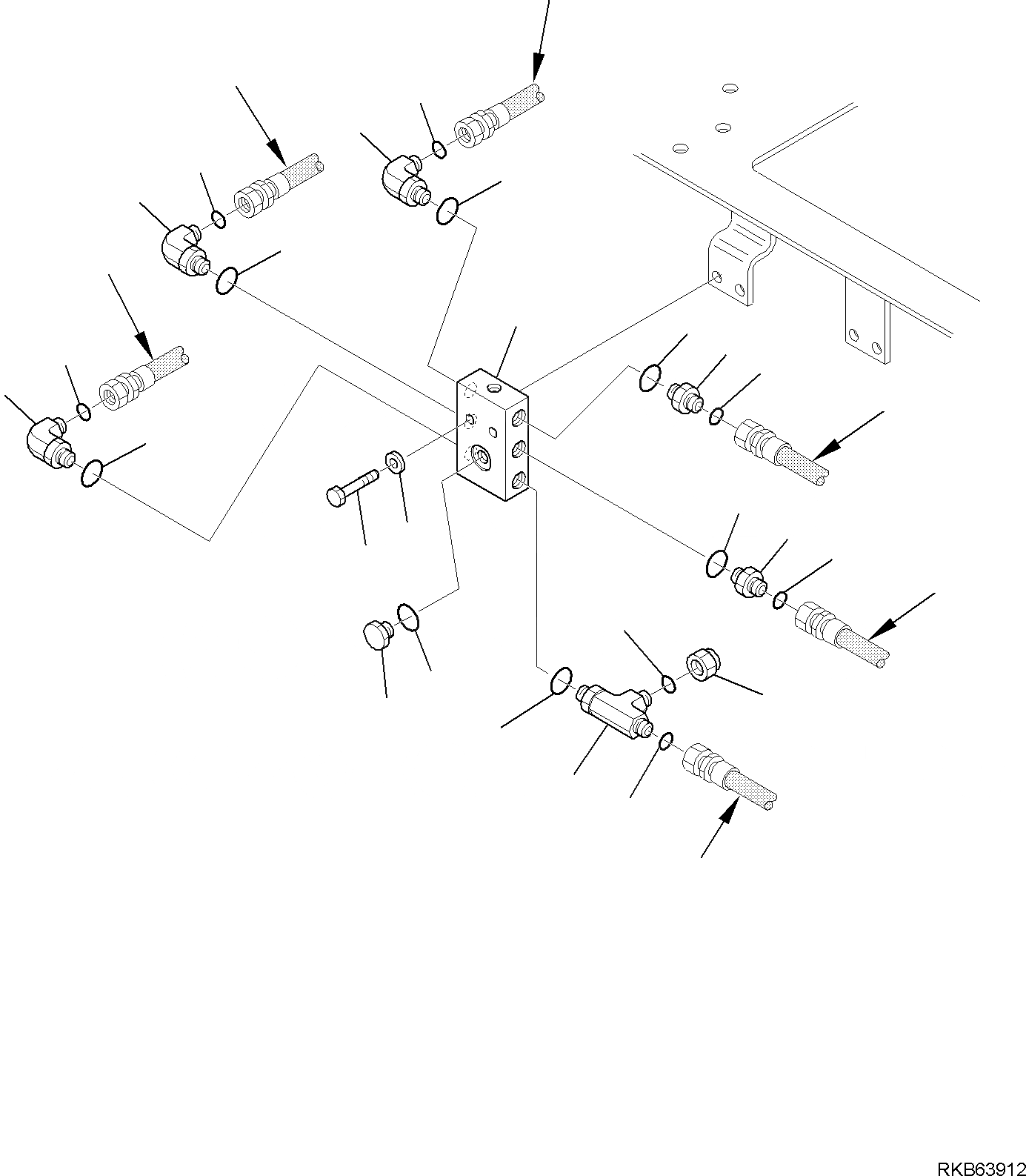 RKB63912