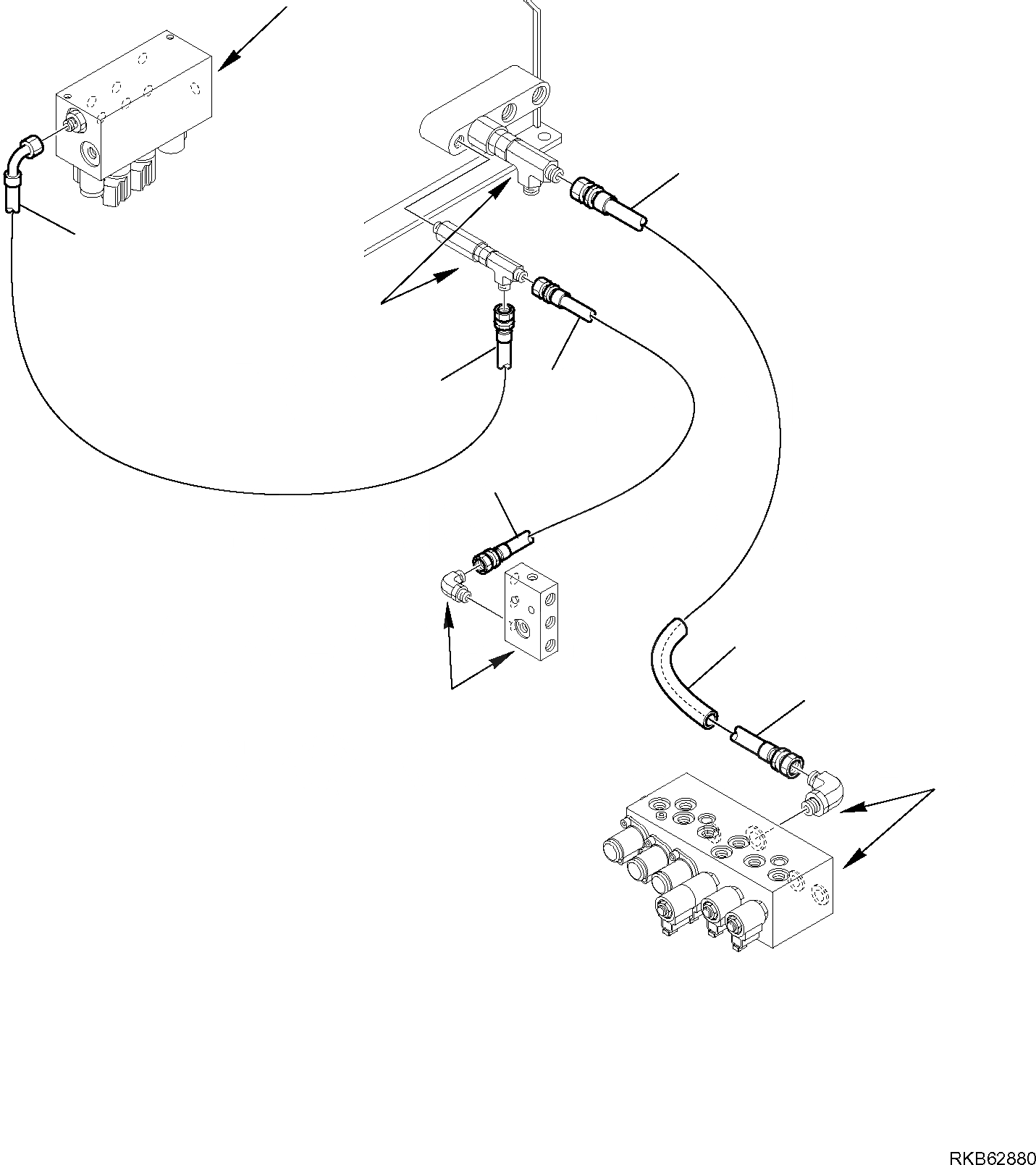 RKB62880