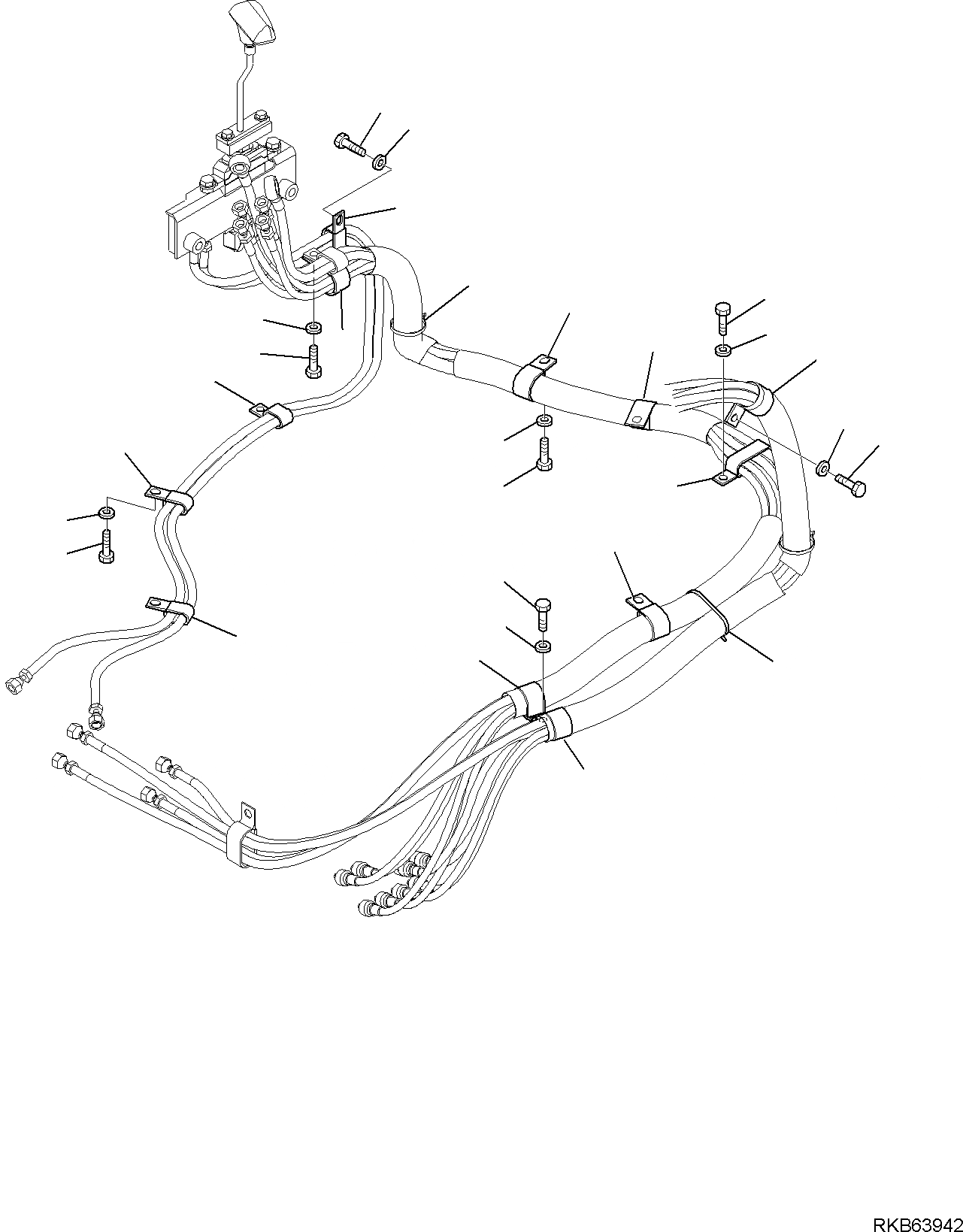 RKB63942