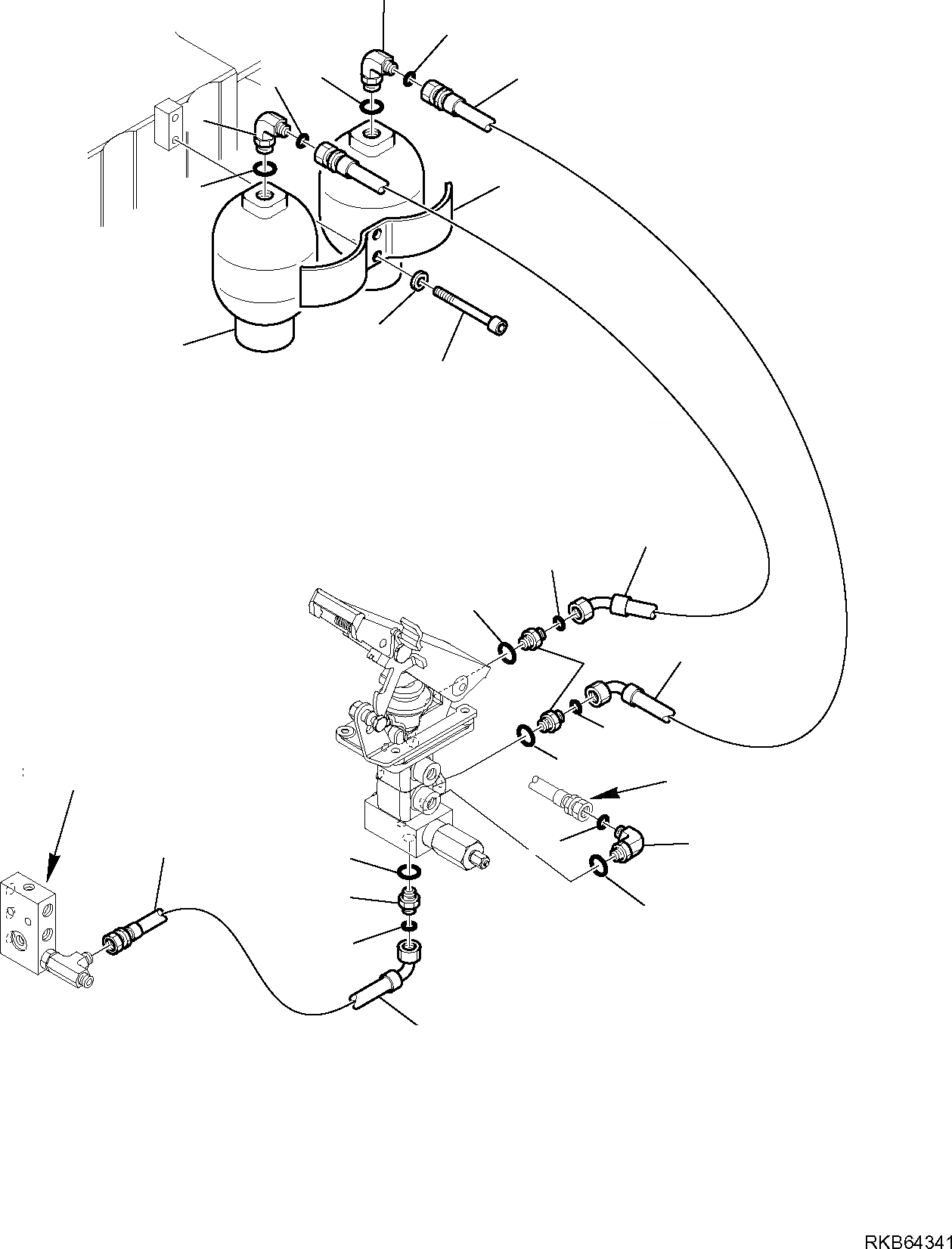 RKB64341