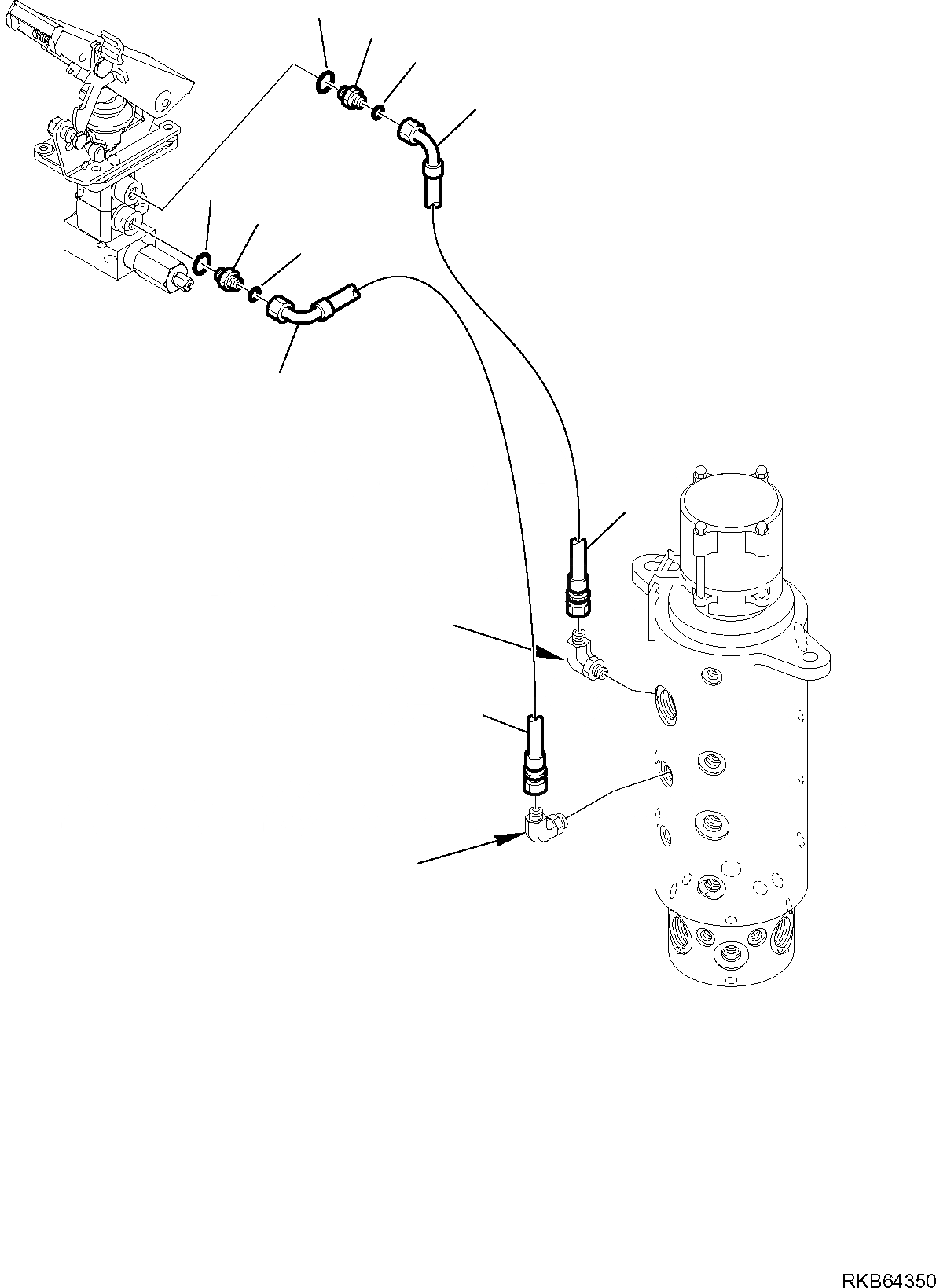 RKB64350