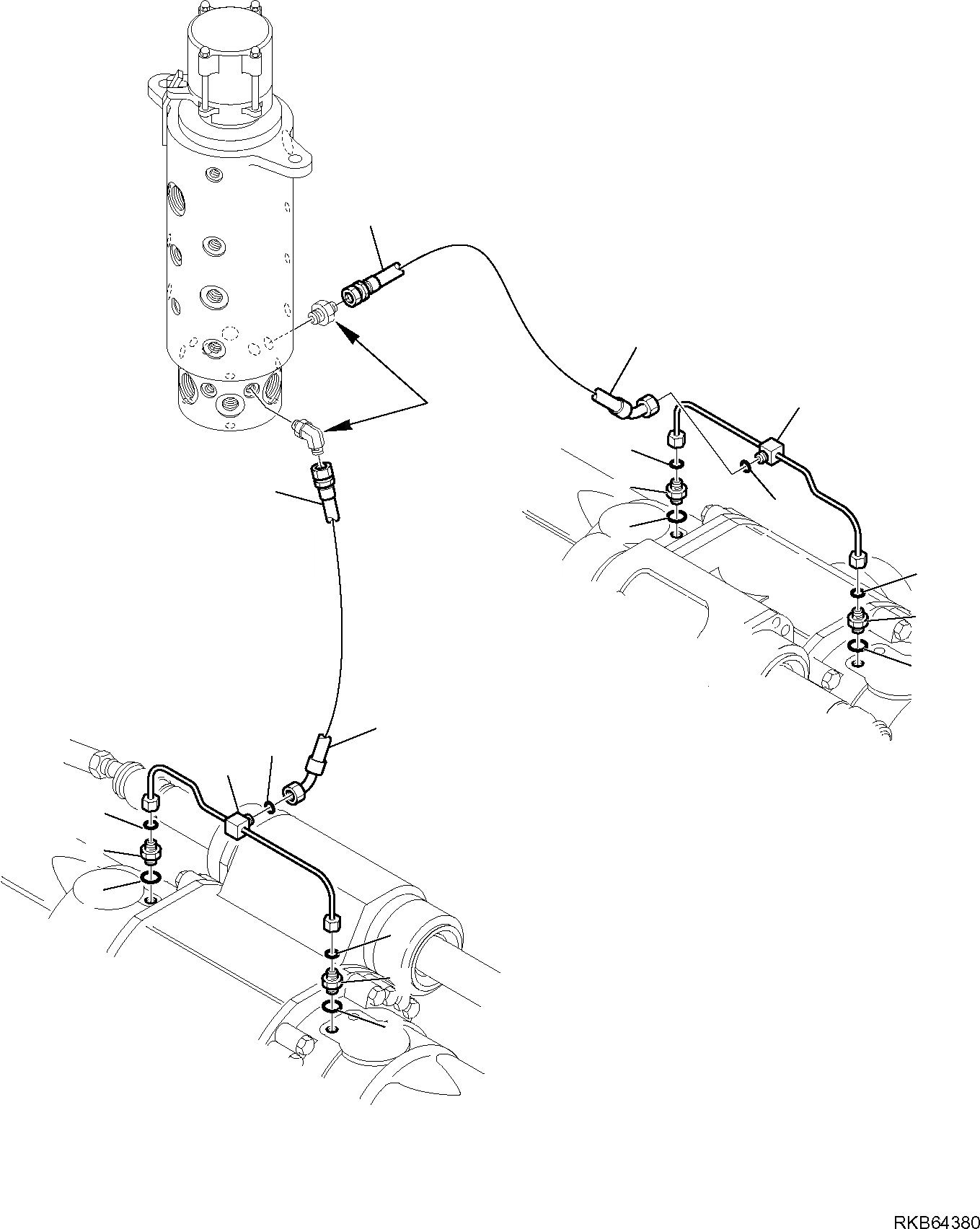 RKB64380