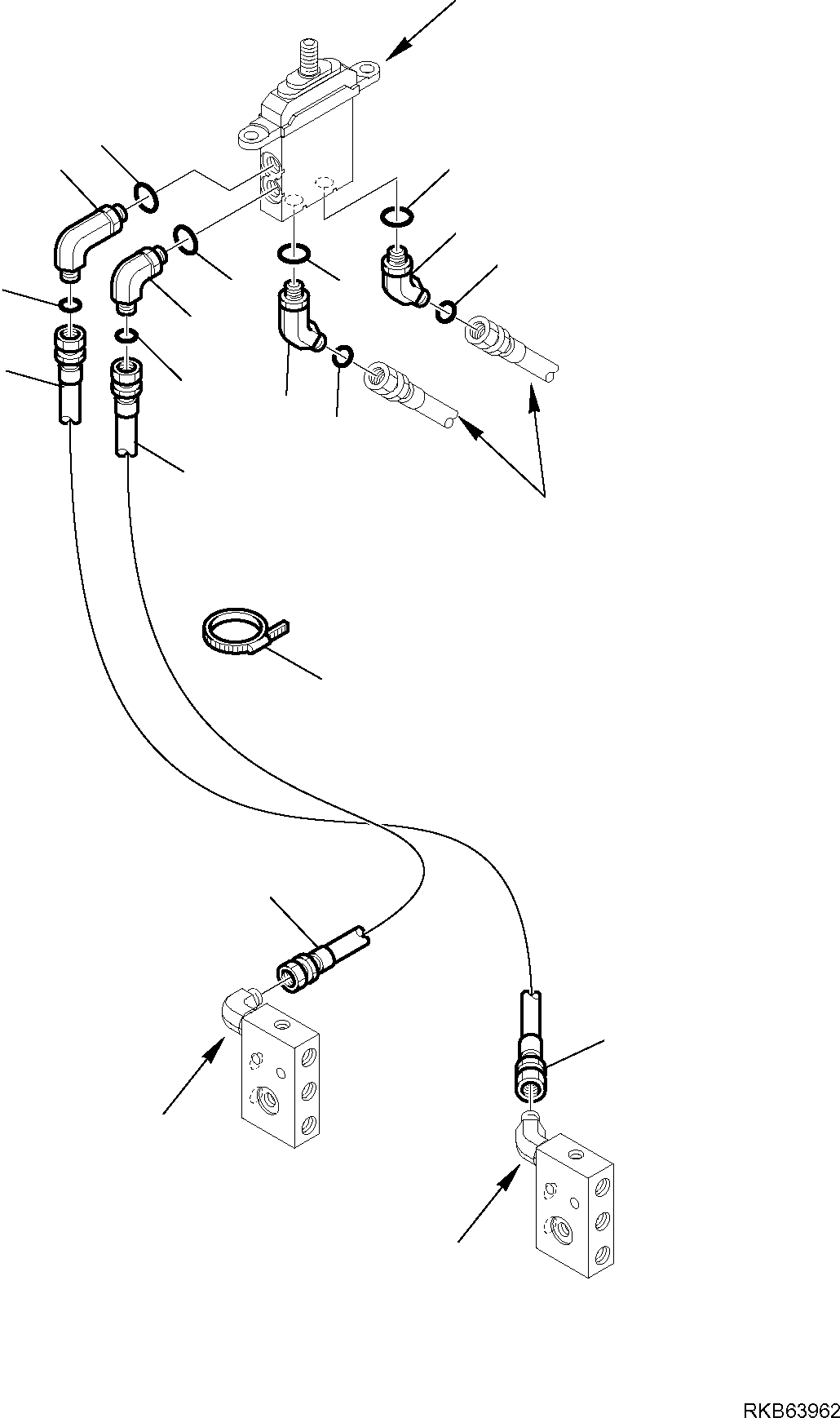 RKB63962