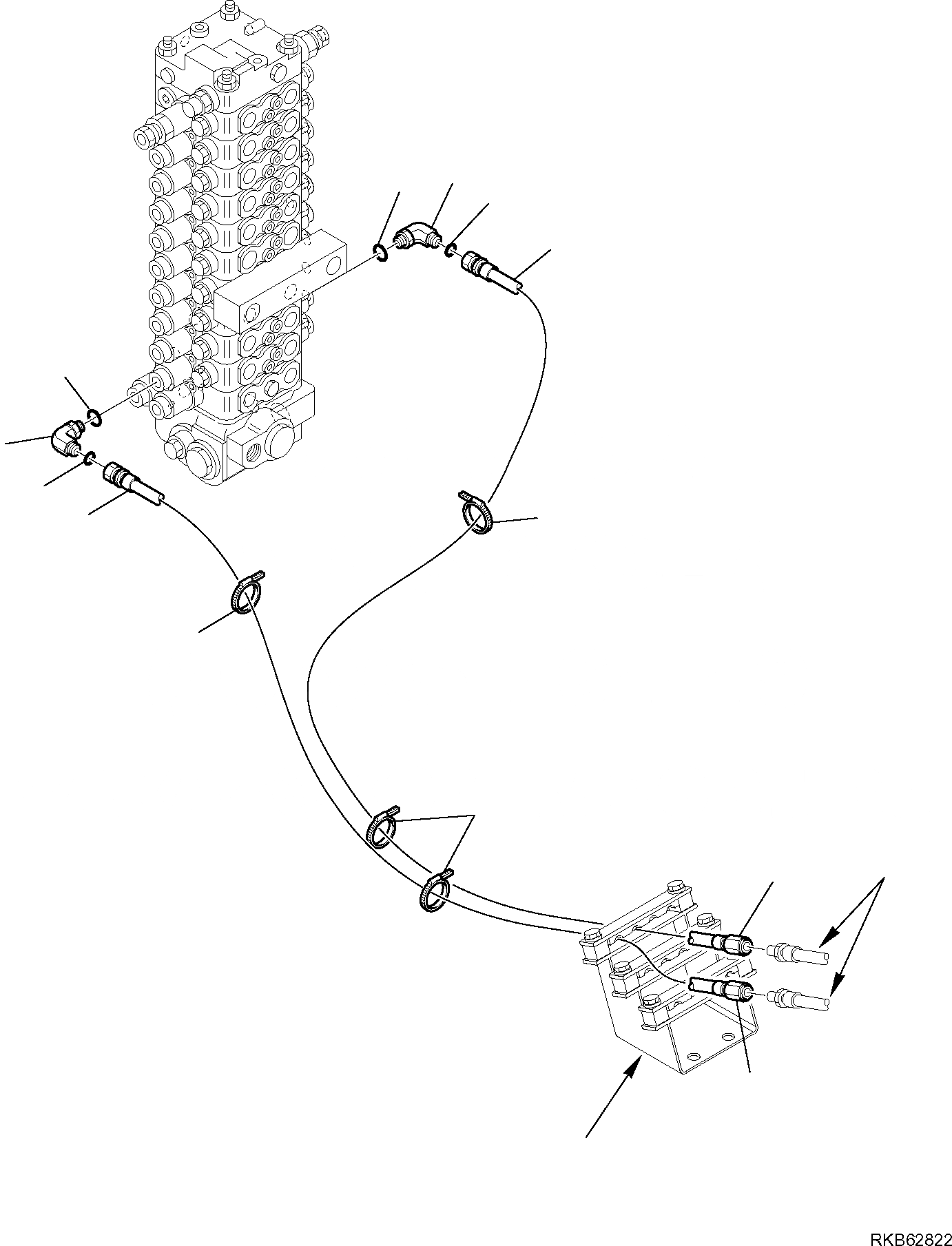 RKB62822