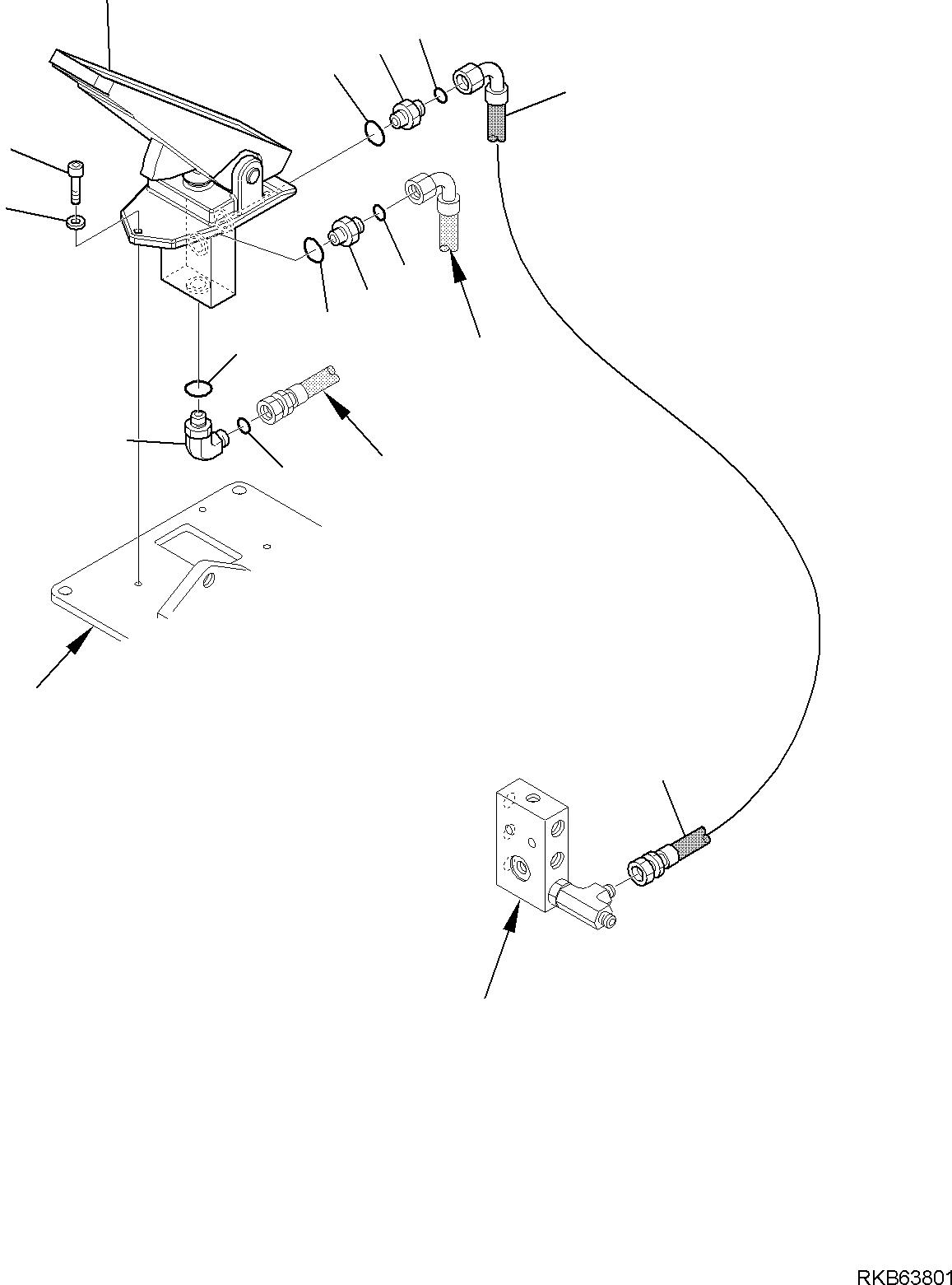 RKB63801