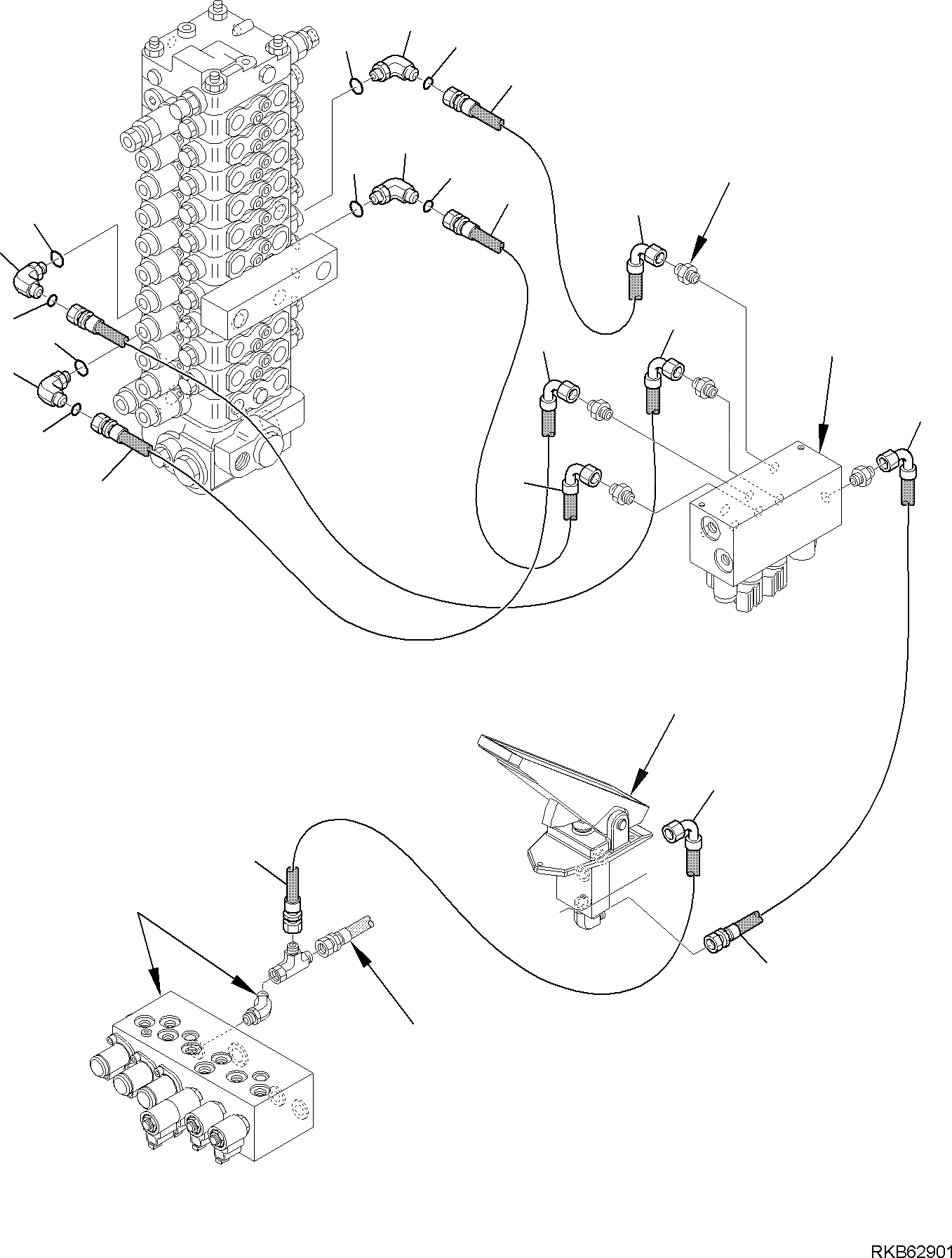 RKB62901