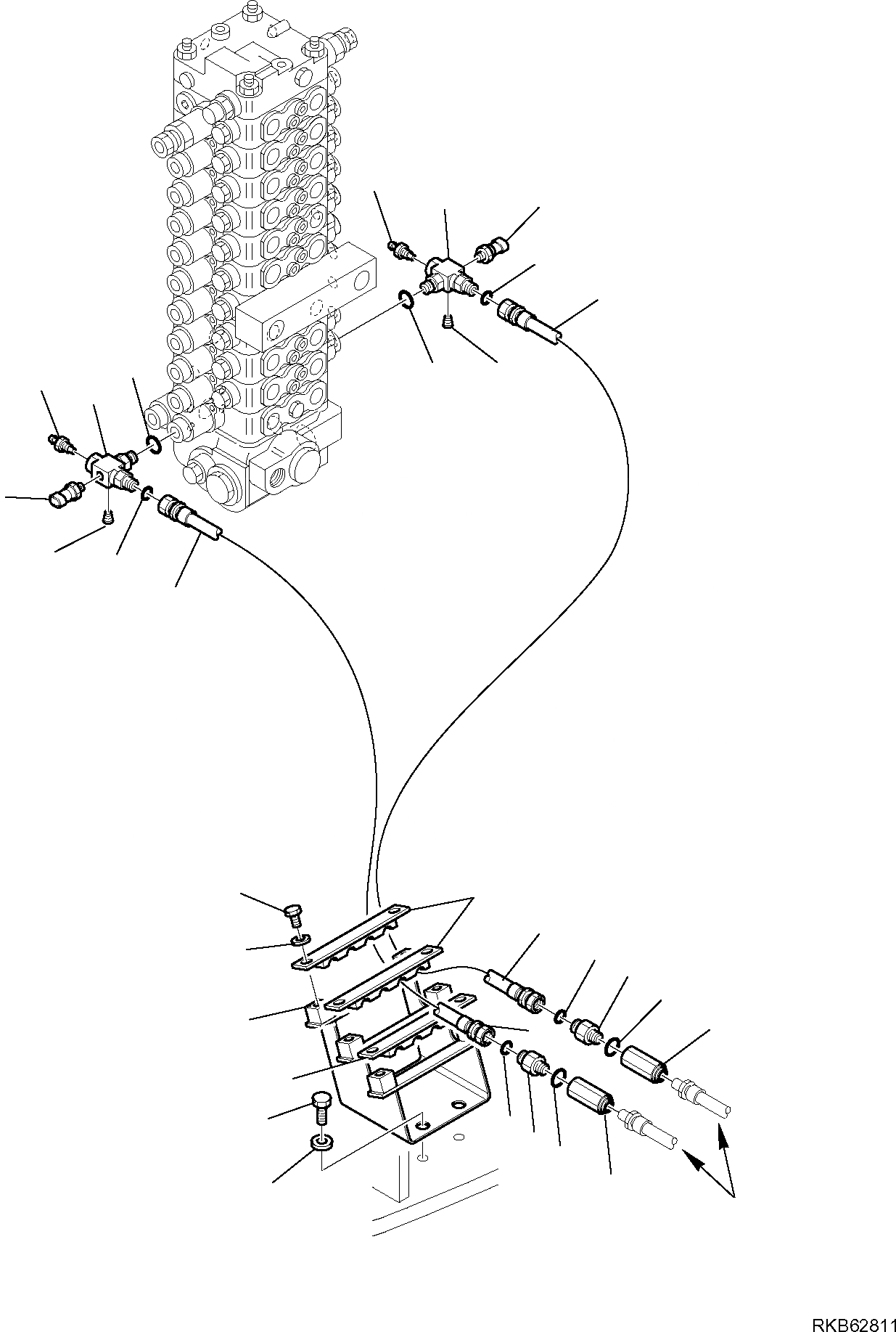 RKB62811