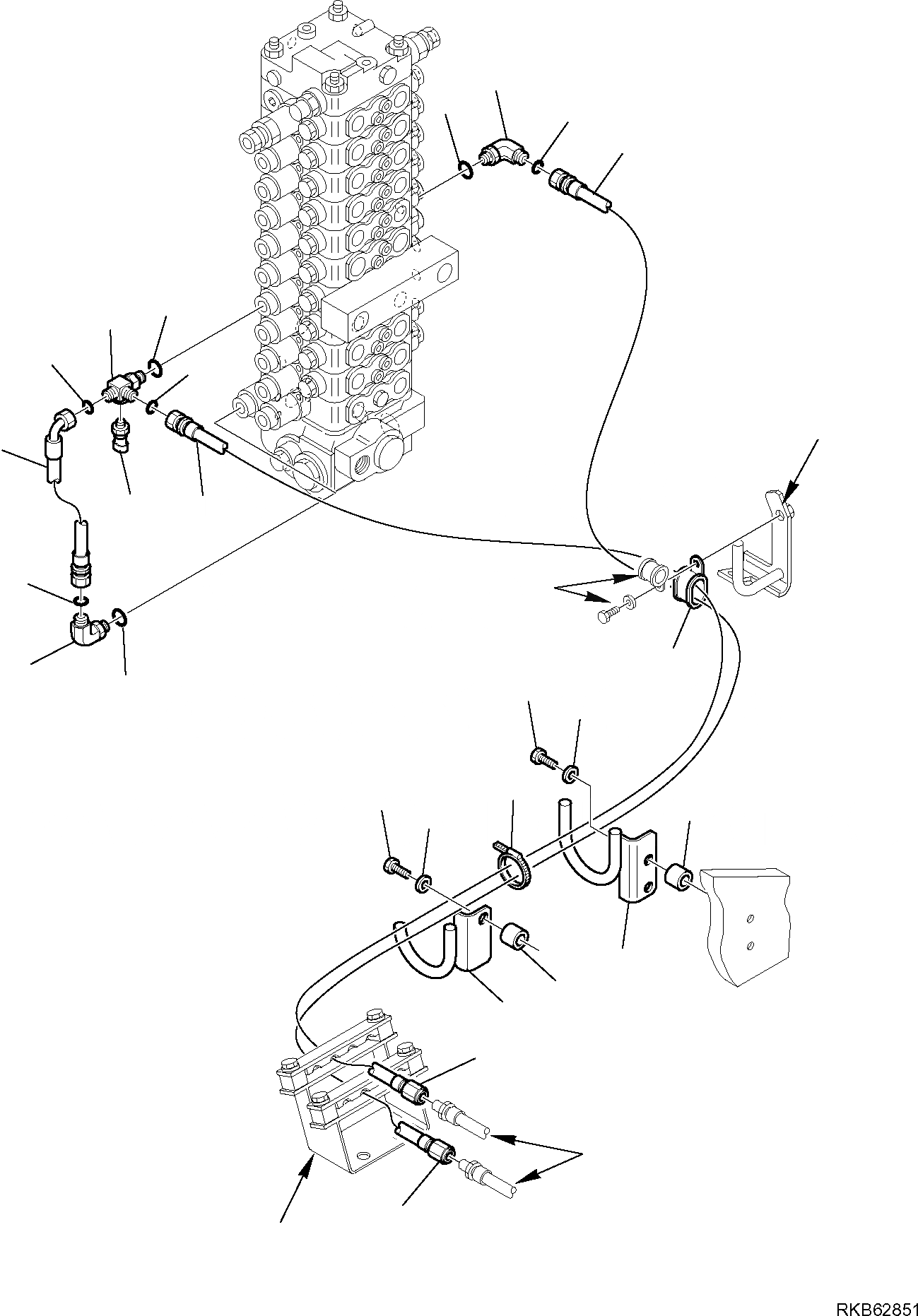 RKB62851