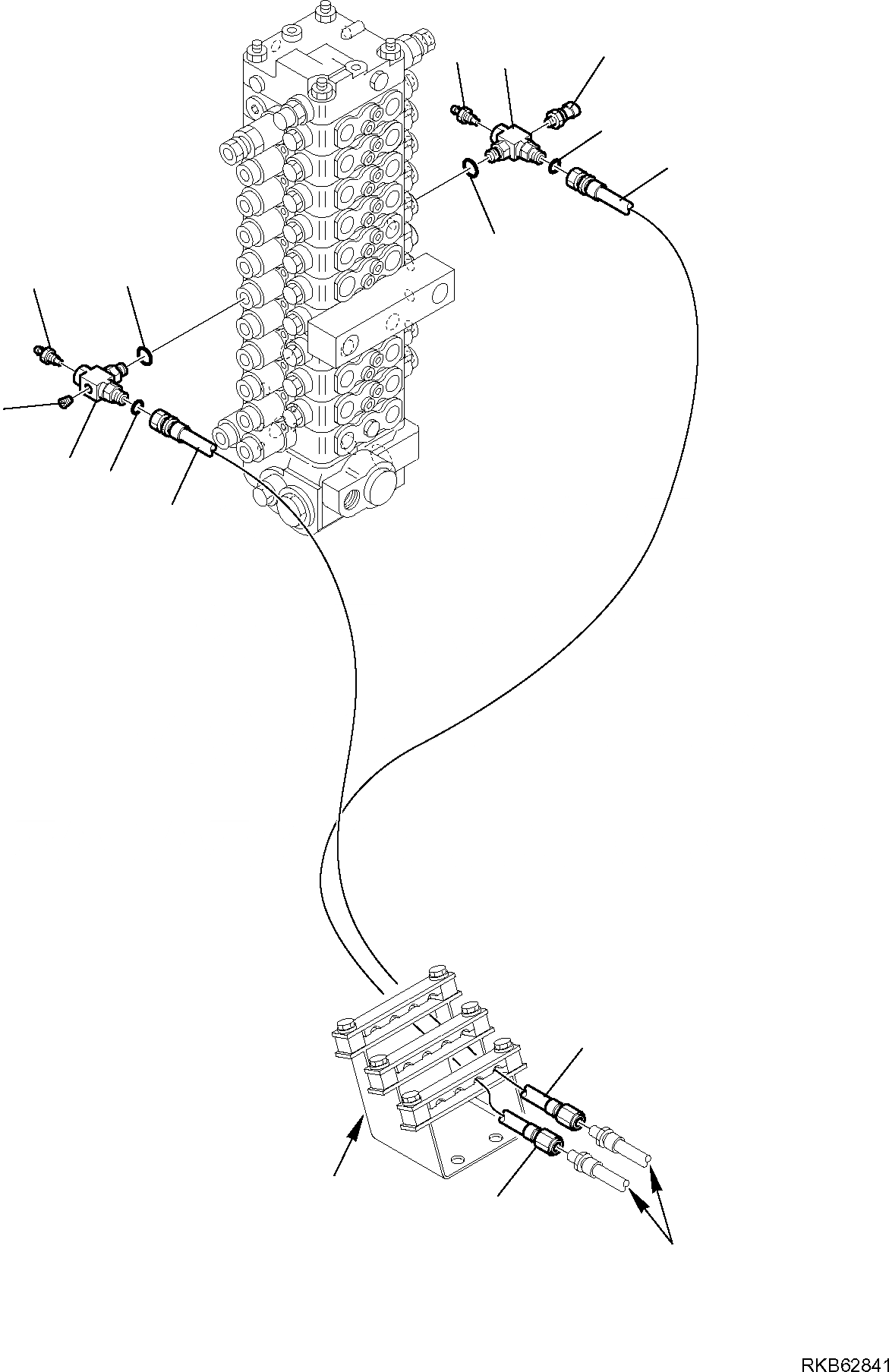 RKB62841